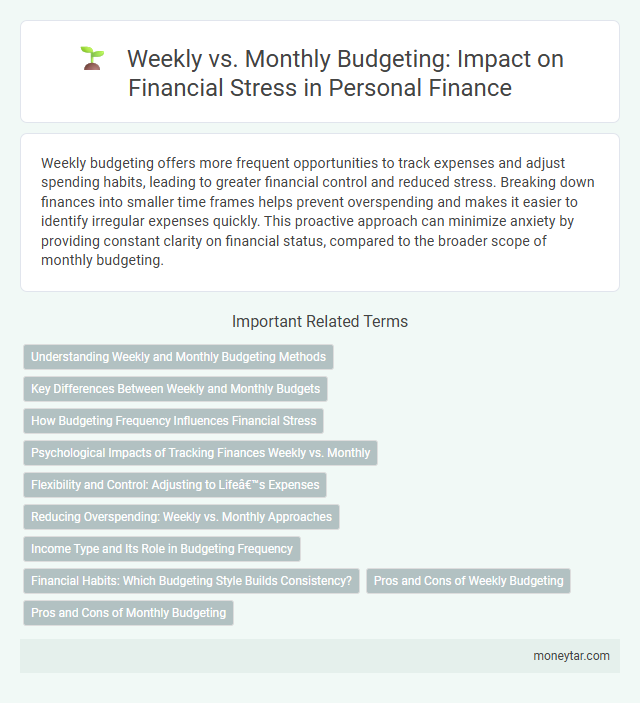 Weekly vs. Monthly Budgeting: Impact on Financial Stress in Personal Finance

Weekly budgeting offers more frequent opportunities to track expenses and adjust spending habits, leading to greater financial control and reduced stress. Breaking down finances into smaller time frames helps prevent overspending and makes it easier to identify irregular expenses quickly. This proactive approach can minimize anxiety by providing constant clarity on financial status, compared to the broader scope of monthly budgeting.

Important Related Terms

Understanding Weekly and Monthly Budgeting Methods

Key Differences Between Weekly and Monthly Budgets

How Budgeting Frequency Influences Financial Stress

Psychological Impacts of Tracking Finances Weekly vs. Monthly

Flexibility and Control: Adjusting to Lifeâ€™s Expenses

Reducing Overspending: Weekly vs. Monthly Approaches

Income Type and Its Role in Budgeting Frequency

Financial Habits: Which Budgeting Style Builds Consistency?

Pros and Cons of Weekly Budgeting

Pros and Cons of Monthly Budgeting

moneytar.com