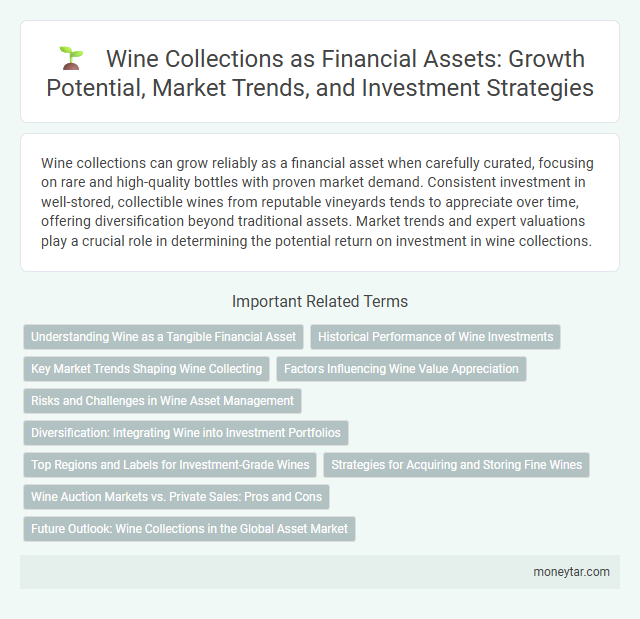 Wine Collections as Financial Assets: Growth Potential, Market Trends, and Investment Strategies

Wine collections can grow reliably as a financial asset when carefully curated, focusing on rare and high-quality bottles with proven market demand. Consistent investment in well-stored, collectible wines from reputable vineyards tends to appreciate over time, offering diversification beyond traditional assets. Market trends and expert valuations play a crucial role in determining the potential return on investment in wine collections.

Important Related Terms

Understanding Wine as a Tangible Financial Asset

Historical Performance of Wine Investments

Key Market Trends Shaping Wine Collecting

Factors Influencing Wine Value Appreciation

Risks and Challenges in Wine Asset Management

Diversification: Integrating Wine into Investment Portfolios

Top Regions and Labels for Investment-Grade Wines

Strategies for Acquiring and Storing Fine Wines

Wine Auction Markets vs. Private Sales: Pros and Cons

Future Outlook: Wine Collections in the Global Asset Market

moneytar.com