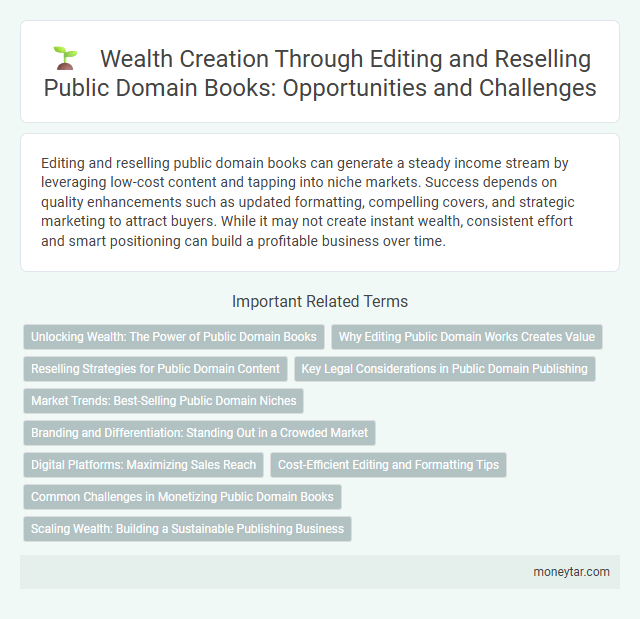 Wealth Creation Through Editing and Reselling Public Domain Books: Opportunities and Challenges

Editing and reselling public domain books can generate a steady income stream by leveraging low-cost content and tapping into niche markets. Success depends on quality enhancements such as updated formatting, compelling covers, and strategic marketing to attract buyers. While it may not create instant wealth, consistent effort and smart positioning can build a profitable business over time.

Important Related Terms

Unlocking Wealth: The Power of Public Domain Books

Why Editing Public Domain Works Creates Value

Reselling Strategies for Public Domain Content

Key Legal Considerations in Public Domain Publishing

Market Trends: Best-Selling Public Domain Niches

Branding and Differentiation: Standing Out in a Crowded Market

Digital Platforms: Maximizing Sales Reach

Cost-Efficient Editing and Formatting Tips

Common Challenges in Monetizing Public Domain Books

Scaling Wealth: Building a Sustainable Publishing Business

moneytar.com