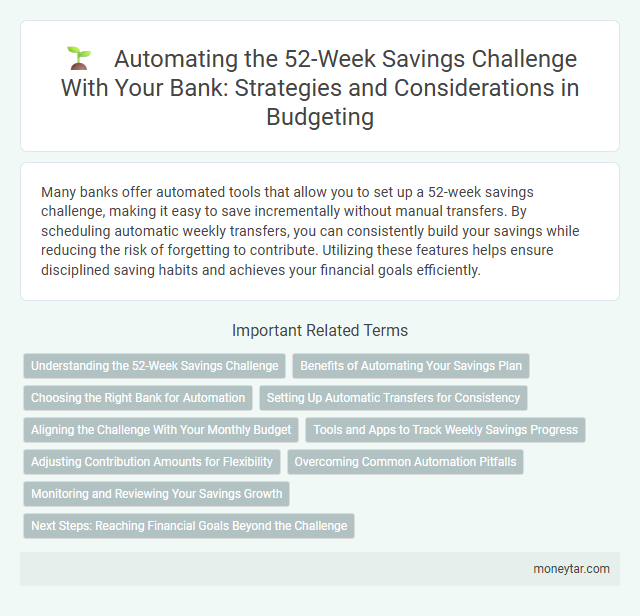 Automating the 52-Week Savings Challenge With Your Bank: Strategies and Considerations in Budgeting

Many banks offer automated tools that allow you to set up a 52-week savings challenge, making it easy to save incrementally without manual transfers. By scheduling automatic weekly transfers, you can consistently build your savings while reducing the risk of forgetting to contribute. Utilizing these features helps ensure disciplined saving habits and achieves your financial goals efficiently.

Important Related Terms

Understanding the 52-Week Savings Challenge

Benefits of Automating Your Savings Plan

Choosing the Right Bank for Automation

Setting Up Automatic Transfers for Consistency

Aligning the Challenge With Your Monthly Budget

Tools and Apps to Track Weekly Savings Progress

Adjusting Contribution Amounts for Flexibility

Overcoming Common Automation Pitfalls

Monitoring and Reviewing Your Savings Growth

Next Steps: Reaching Financial Goals Beyond the Challenge

moneytar.com