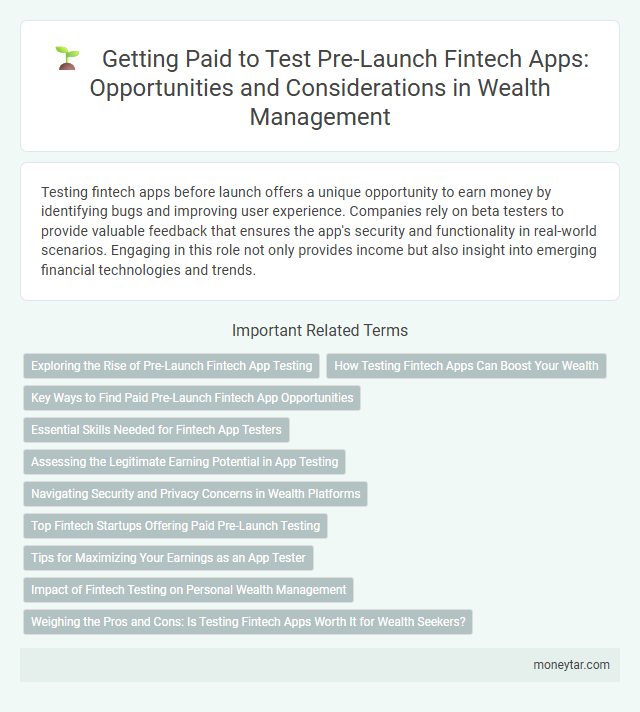 Getting Paid to Test Pre-Launch Fintech Apps: Opportunities and Considerations in Wealth Management

Testing fintech apps before launch offers a unique opportunity to earn money by identifying bugs and improving user experience. Companies rely on beta testers to provide valuable feedback that ensures the app's security and functionality in real-world scenarios. Engaging in this role not only provides income but also insight into emerging financial technologies and trends.

Important Related Terms

Exploring the Rise of Pre-Launch Fintech App Testing

How Testing Fintech Apps Can Boost Your Wealth

Key Ways to Find Paid Pre-Launch Fintech App Opportunities

Essential Skills Needed for Fintech App Testers

Assessing the Legitimate Earning Potential in App Testing

Navigating Security and Privacy Concerns in Wealth Platforms

Top Fintech Startups Offering Paid Pre-Launch Testing

Tips for Maximizing Your Earnings as an App Tester

Impact of Fintech Testing on Personal Wealth Management

Weighing the Pros and Cons: Is Testing Fintech Apps Worth It for Wealth Seekers?

moneytar.com