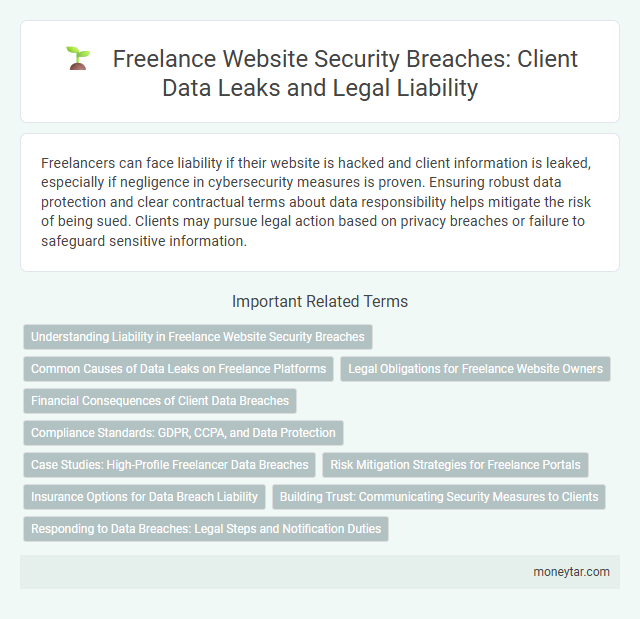 Freelance Website Security Breaches: Client Data Leaks and Legal Liability

Freelancers can face liability if their website is hacked and client information is leaked, especially if negligence in cybersecurity measures is proven. Ensuring robust data protection and clear contractual terms about data responsibility helps mitigate the risk of being sued. Clients may pursue legal action based on privacy breaches or failure to safeguard sensitive information.

Important Related Terms

Understanding Liability in Freelance Website Security Breaches

Common Causes of Data Leaks on Freelance Platforms

Legal Obligations for Freelance Website Owners

Financial Consequences of Client Data Breaches

Compliance Standards: GDPR, CCPA, and Data Protection

Case Studies: High-Profile Freelancer Data Breaches

Risk Mitigation Strategies for Freelance Portals

Insurance Options for Data Breach Liability

Building Trust: Communicating Security Measures to Clients

Responding to Data Breaches: Legal Steps and Notification Duties

moneytar.com