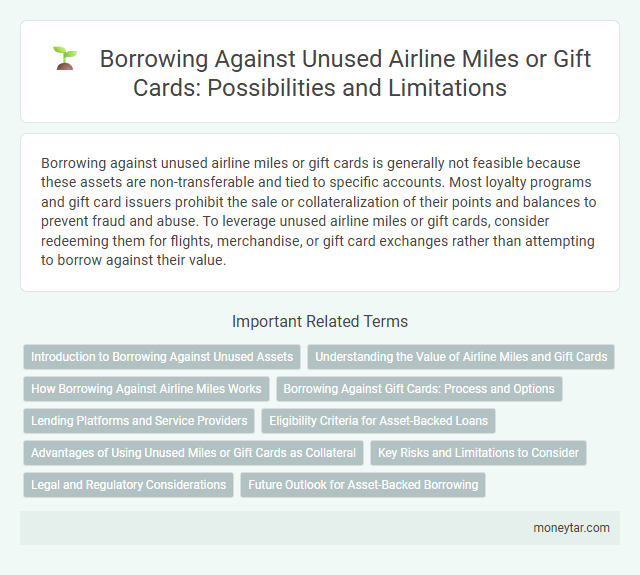 Borrowing Against Unused Airline Miles or Gift Cards: Possibilities and Limitations

Borrowing against unused airline miles or gift cards is generally not feasible because these assets are non-transferable and tied to specific accounts. Most loyalty programs and gift card issuers prohibit the sale or collateralization of their points and balances to prevent fraud and abuse. To leverage unused airline miles or gift cards, consider redeeming them for flights, merchandise, or gift card exchanges rather than attempting to borrow against their value.

Important Related Terms

Introduction to Borrowing Against Unused Assets

Understanding the Value of Airline Miles and Gift Cards

How Borrowing Against Airline Miles Works

Borrowing Against Gift Cards: Process and Options

Lending Platforms and Service Providers

Eligibility Criteria for Asset-Backed Loans

Advantages of Using Unused Miles or Gift Cards as Collateral

Key Risks and Limitations to Consider

Legal and Regulatory Considerations

Future Outlook for Asset-Backed Borrowing

moneytar.com