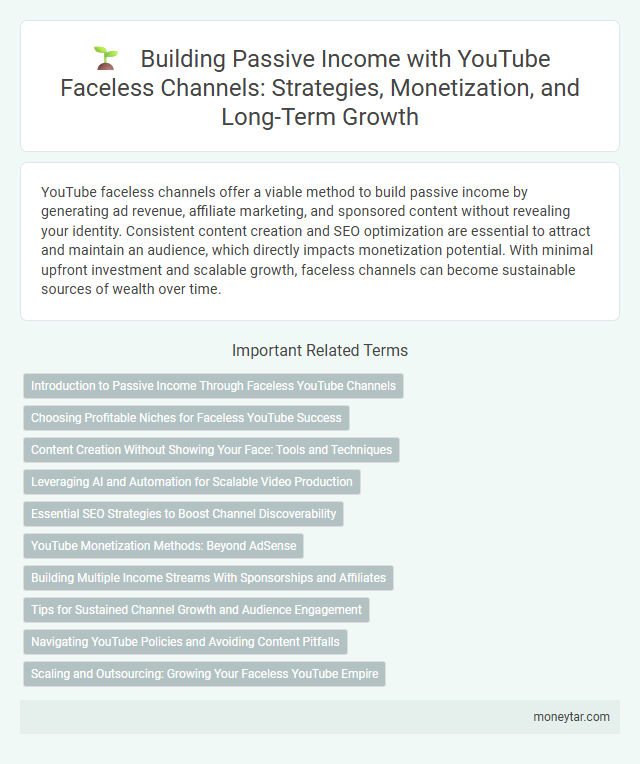 Building Passive Income with YouTube Faceless Channels: Strategies, Monetization, and Long-Term Growth

YouTube faceless channels offer a viable method to build passive income by generating ad revenue, affiliate marketing, and sponsored content without revealing your identity. Consistent content creation and SEO optimization are essential to attract and maintain an audience, which directly impacts monetization potential. With minimal upfront investment and scalable growth, faceless channels can become sustainable sources of wealth over time.

Important Related Terms

Introduction to Passive Income Through Faceless YouTube Channels

Choosing Profitable Niches for Faceless YouTube Success

Content Creation Without Showing Your Face: Tools and Techniques

Leveraging AI and Automation for Scalable Video Production

Essential SEO Strategies to Boost Channel Discoverability

YouTube Monetization Methods: Beyond AdSense

Building Multiple Income Streams With Sponsorships and Affiliates

Tips for Sustained Channel Growth and Audience Engagement

Navigating YouTube Policies and Avoiding Content Pitfalls

Scaling and Outsourcing: Growing Your Faceless YouTube Empire

moneytar.com