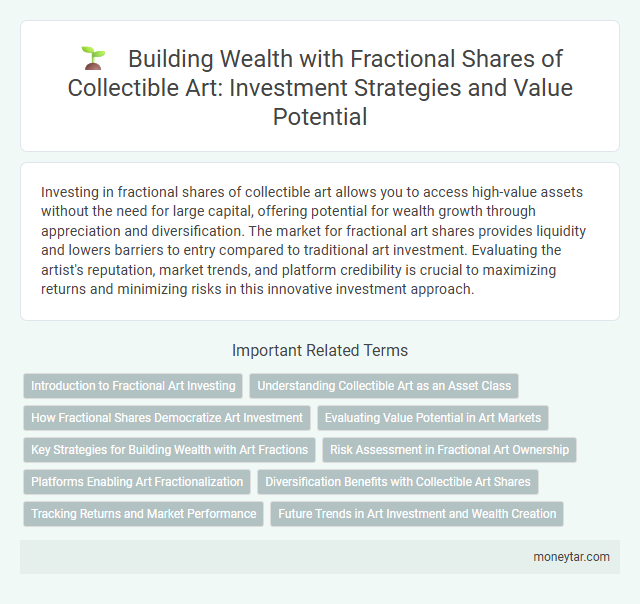 Building Wealth with Fractional Shares of Collectible Art: Investment Strategies and Value Potential

Investing in fractional shares of collectible art allows you to access high-value assets without the need for large capital, offering potential for wealth growth through appreciation and diversification. The market for fractional art shares provides liquidity and lowers barriers to entry compared to traditional art investment. Evaluating the artist's reputation, market trends, and platform credibility is crucial to maximizing returns and minimizing risks in this innovative investment approach.

Important Related Terms

Introduction to Fractional Art Investing

Understanding Collectible Art as an Asset Class

How Fractional Shares Democratize Art Investment

Evaluating Value Potential in Art Markets

Key Strategies for Building Wealth with Art Fractions

Risk Assessment in Fractional Art Ownership

Platforms Enabling Art Fractionalization

Diversification Benefits with Collectible Art Shares

Tracking Returns and Market Performance

Future Trends in Art Investment and Wealth Creation

moneytar.com