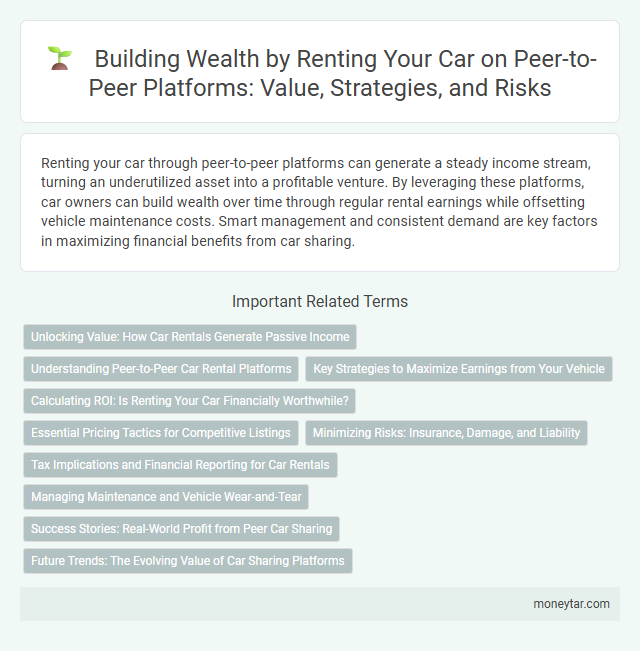 Building Wealth by Renting Your Car on Peer-to-Peer Platforms: Value, Strategies, and Risks

Renting your car through peer-to-peer platforms can generate a steady income stream, turning an underutilized asset into a profitable venture. By leveraging these platforms, car owners can build wealth over time through regular rental earnings while offsetting vehicle maintenance costs. Smart management and consistent demand are key factors in maximizing financial benefits from car sharing.

Important Related Terms

Unlocking Value: How Car Rentals Generate Passive Income

Understanding Peer-to-Peer Car Rental Platforms

Key Strategies to Maximize Earnings from Your Vehicle

Calculating ROI: Is Renting Your Car Financially Worthwhile?

Essential Pricing Tactics for Competitive Listings

Minimizing Risks: Insurance, Damage, and Liability

Tax Implications and Financial Reporting for Car Rentals

Managing Maintenance and Vehicle Wear-and-Tear

Success Stories: Real-World Profit from Peer Car Sharing

Future Trends: The Evolving Value of Car Sharing Platforms

moneytar.com