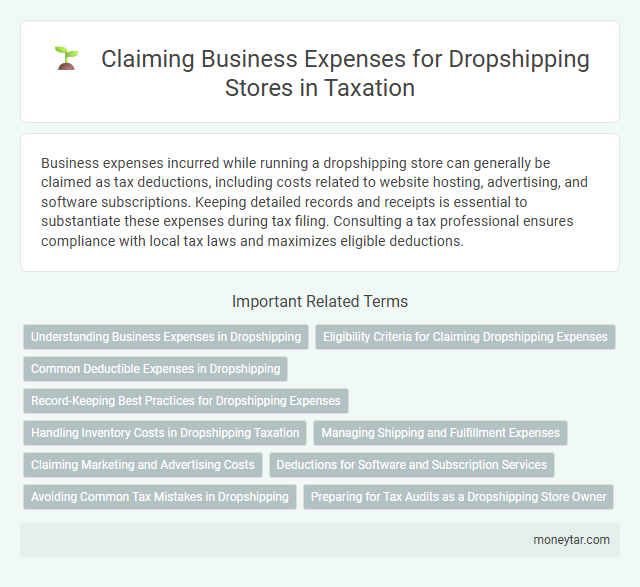 Claiming Business Expenses for Dropshipping Stores in Taxation

Business expenses incurred while running a dropshipping store can generally be claimed as tax deductions, including costs related to website hosting, advertising, and software subscriptions. Keeping detailed records and receipts is essential to substantiate these expenses during tax filing. Consulting a tax professional ensures compliance with local tax laws and maximizes eligible deductions.

Important Related Terms

Understanding Business Expenses in Dropshipping

Eligibility Criteria for Claiming Dropshipping Expenses

Common Deductible Expenses in Dropshipping

Record-Keeping Best Practices for Dropshipping Expenses

Handling Inventory Costs in Dropshipping Taxation

Managing Shipping and Fulfillment Expenses

Claiming Marketing and Advertising Costs

Deductions for Software and Subscription Services

Avoiding Common Tax Mistakes in Dropshipping

Preparing for Tax Audits as a Dropshipping Store Owner

moneytar.com