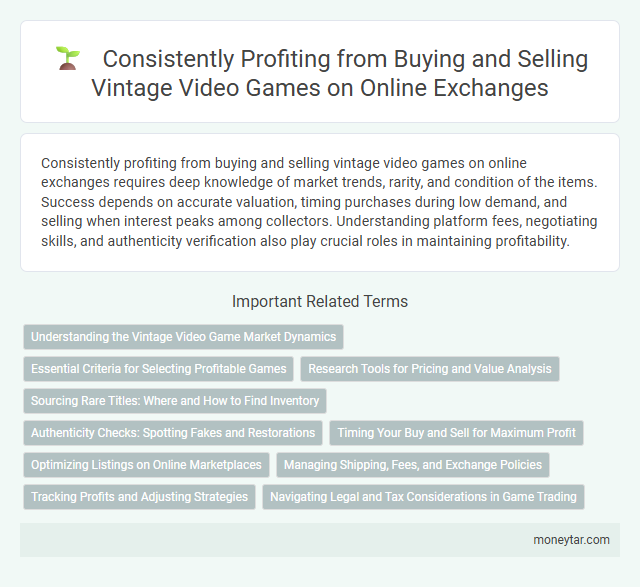 Consistently Profiting from Buying and Selling Vintage Video Games on Online Exchanges

Consistently profiting from buying and selling vintage video games on online exchanges requires deep knowledge of market trends, rarity, and condition of the items. Success depends on accurate valuation, timing purchases during low demand, and selling when interest peaks among collectors. Understanding platform fees, negotiating skills, and authenticity verification also play crucial roles in maintaining profitability.

Important Related Terms

Understanding the Vintage Video Game Market Dynamics

Essential Criteria for Selecting Profitable Games

Research Tools for Pricing and Value Analysis

Sourcing Rare Titles: Where and How to Find Inventory

Authenticity Checks: Spotting Fakes and Restorations

Timing Your Buy and Sell for Maximum Profit

Optimizing Listings on Online Marketplaces

Managing Shipping, Fees, and Exchange Policies

Tracking Profits and Adjusting Strategies

Navigating Legal and Tax Considerations in Game Trading

moneytar.com