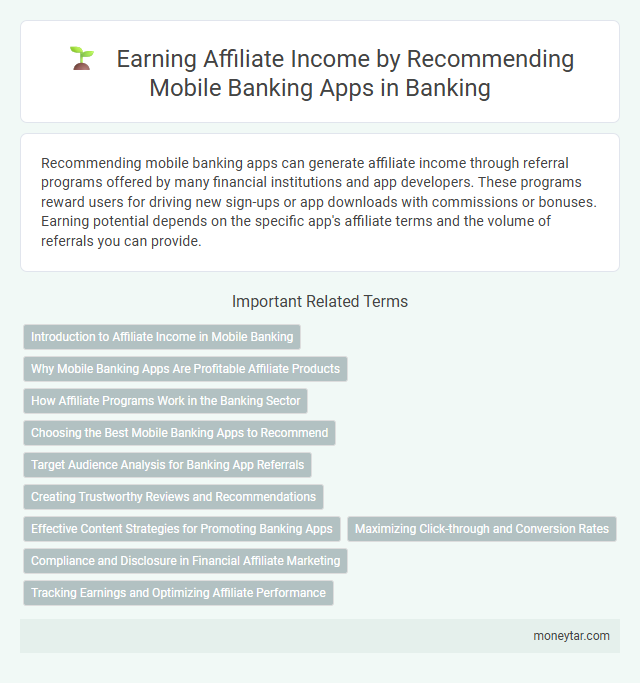 Earning Affiliate Income by Recommending Mobile Banking Apps in Banking

Recommending mobile banking apps can generate affiliate income through referral programs offered by many financial institutions and app developers. These programs reward users for driving new sign-ups or app downloads with commissions or bonuses. Earning potential depends on the specific app's affiliate terms and the volume of referrals you can provide.

Important Related Terms

Introduction to Affiliate Income in Mobile Banking

Why Mobile Banking Apps Are Profitable Affiliate Products

How Affiliate Programs Work in the Banking Sector

Choosing the Best Mobile Banking Apps to Recommend

Target Audience Analysis for Banking App Referrals

Creating Trustworthy Reviews and Recommendations

Effective Content Strategies for Promoting Banking Apps

Maximizing Click-through and Conversion Rates

Compliance and Disclosure in Financial Affiliate Marketing

Tracking Earnings and Optimizing Affiliate Performance

moneytar.com