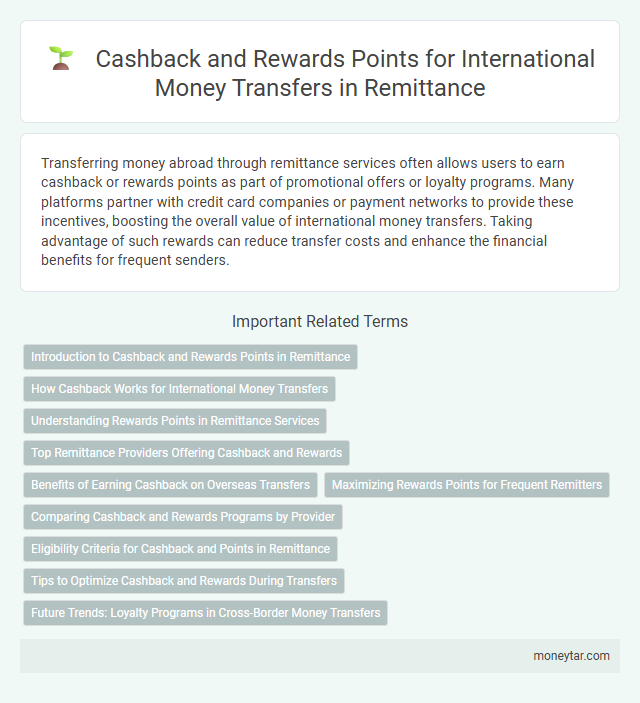 Cashback and Rewards Points for International Money Transfers in Remittance

Transferring money abroad through remittance services often allows users to earn cashback or rewards points as part of promotional offers or loyalty programs. Many platforms partner with credit card companies or payment networks to provide these incentives, boosting the overall value of international money transfers. Taking advantage of such rewards can reduce transfer costs and enhance the financial benefits for frequent senders.

Important Related Terms

Introduction to Cashback and Rewards Points in Remittance

How Cashback Works for International Money Transfers

Understanding Rewards Points in Remittance Services

Top Remittance Providers Offering Cashback and Rewards

Benefits of Earning Cashback on Overseas Transfers

Maximizing Rewards Points for Frequent Remitters

Comparing Cashback and Rewards Programs by Provider

Eligibility Criteria for Cashback and Points in Remittance

Tips to Optimize Cashback and Rewards During Transfers

Future Trends: Loyalty Programs in Cross-Border Money Transfers

moneytar.com