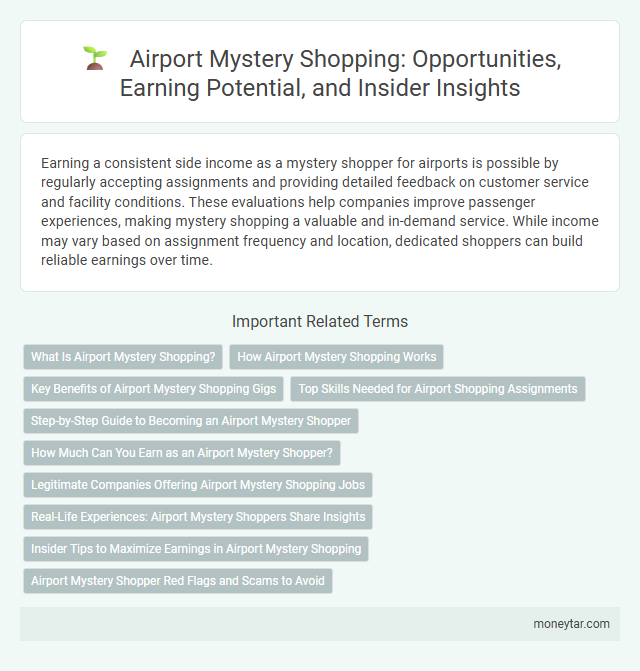 Airport Mystery Shopping: Opportunities, Earning Potential, and Insider Insights

Earning a consistent side income as a mystery shopper for airports is possible by regularly accepting assignments and providing detailed feedback on customer service and facility conditions. These evaluations help companies improve passenger experiences, making mystery shopping a valuable and in-demand service. While income may vary based on assignment frequency and location, dedicated shoppers can build reliable earnings over time.

Important Related Terms

What Is Airport Mystery Shopping?

How Airport Mystery Shopping Works

Key Benefits of Airport Mystery Shopping Gigs

Top Skills Needed for Airport Shopping Assignments

Step-by-Step Guide to Becoming an Airport Mystery Shopper

How Much Can You Earn as an Airport Mystery Shopper?

Legitimate Companies Offering Airport Mystery Shopping Jobs

Real-Life Experiences: Airport Mystery Shoppers Share Insights

Insider Tips to Maximize Earnings in Airport Mystery Shopping

Airport Mystery Shopper Red Flags and Scams to Avoid

moneytar.com