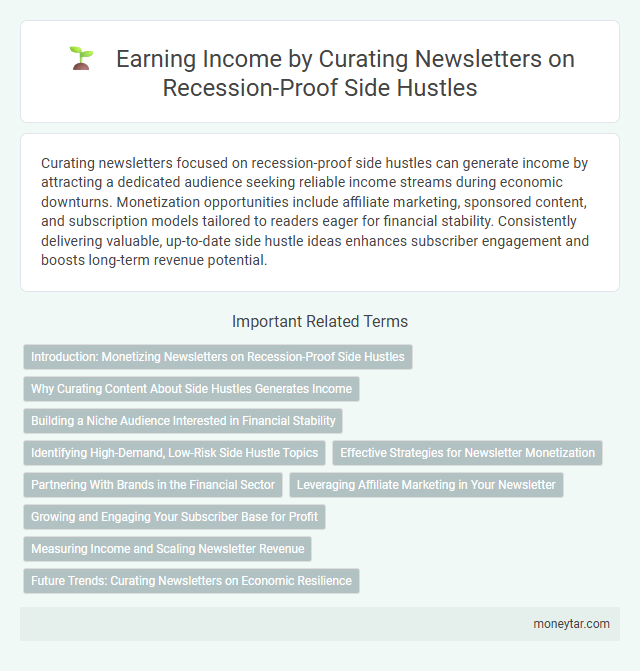 Earning Income by Curating Newsletters on Recession-Proof Side Hustles

Curating newsletters focused on recession-proof side hustles can generate income by attracting a dedicated audience seeking reliable income streams during economic downturns. Monetization opportunities include affiliate marketing, sponsored content, and subscription models tailored to readers eager for financial stability. Consistently delivering valuable, up-to-date side hustle ideas enhances subscriber engagement and boosts long-term revenue potential.

Important Related Terms

Introduction: Monetizing Newsletters on Recession-Proof Side Hustles

Why Curating Content About Side Hustles Generates Income

Building a Niche Audience Interested in Financial Stability

Identifying High-Demand, Low-Risk Side Hustle Topics

Effective Strategies for Newsletter Monetization

Partnering With Brands in the Financial Sector

Leveraging Affiliate Marketing in Your Newsletter

Growing and Engaging Your Subscriber Base for Profit

Measuring Income and Scaling Newsletter Revenue

Future Trends: Curating Newsletters on Economic Resilience

moneytar.com