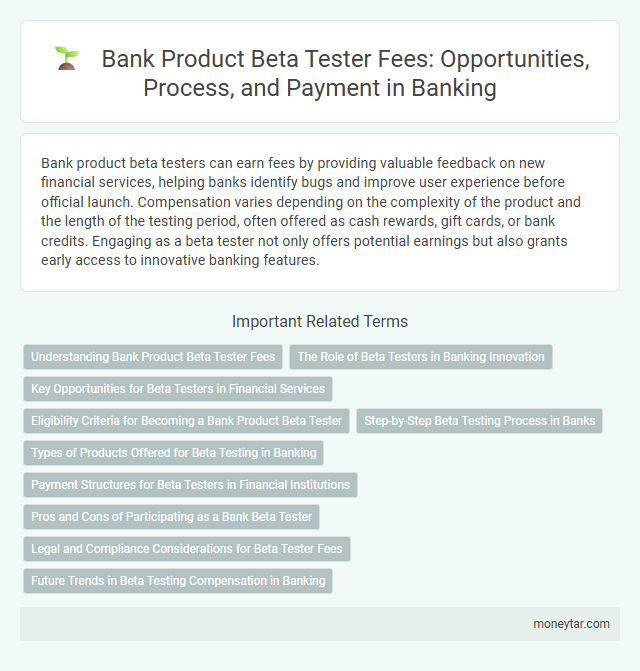 Bank Product Beta Tester Fees: Opportunities, Process, and Payment in Banking

Bank product beta testers can earn fees by providing valuable feedback on new financial services, helping banks identify bugs and improve user experience before official launch. Compensation varies depending on the complexity of the product and the length of the testing period, often offered as cash rewards, gift cards, or bank credits. Engaging as a beta tester not only offers potential earnings but also grants early access to innovative banking features.

Important Related Terms

Understanding Bank Product Beta Tester Fees

The Role of Beta Testers in Banking Innovation

Key Opportunities for Beta Testers in Financial Services

Eligibility Criteria for Becoming a Bank Product Beta Tester

Step-by-Step Beta Testing Process in Banks

Types of Products Offered for Beta Testing in Banking

Payment Structures for Beta Testers in Financial Institutions

Pros and Cons of Participating as a Bank Beta Tester

Legal and Compliance Considerations for Beta Tester Fees

Future Trends in Beta Testing Compensation in Banking

moneytar.com