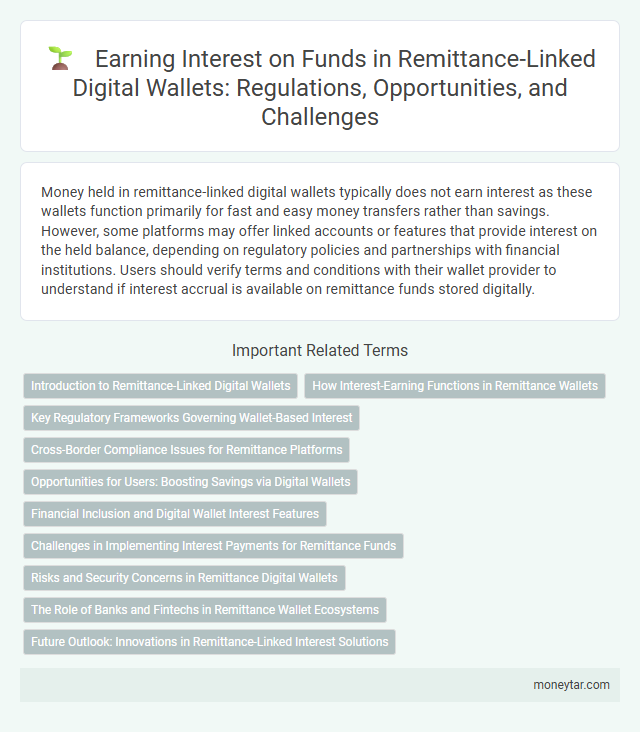 Earning Interest on Funds in Remittance-Linked Digital Wallets: Regulations, Opportunities, and Challenges

Money held in remittance-linked digital wallets typically does not earn interest as these wallets function primarily for fast and easy money transfers rather than savings. However, some platforms may offer linked accounts or features that provide interest on the held balance, depending on regulatory policies and partnerships with financial institutions. Users should verify terms and conditions with their wallet provider to understand if interest accrual is available on remittance funds stored digitally.

Important Related Terms

Introduction to Remittance-Linked Digital Wallets

How Interest-Earning Functions in Remittance Wallets

Key Regulatory Frameworks Governing Wallet-Based Interest

Cross-Border Compliance Issues for Remittance Platforms

Opportunities for Users: Boosting Savings via Digital Wallets

Financial Inclusion and Digital Wallet Interest Features

Challenges in Implementing Interest Payments for Remittance Funds

Risks and Security Concerns in Remittance Digital Wallets

The Role of Banks and Fintechs in Remittance Wallet Ecosystems

Future Outlook: Innovations in Remittance-Linked Interest Solutions

moneytar.com