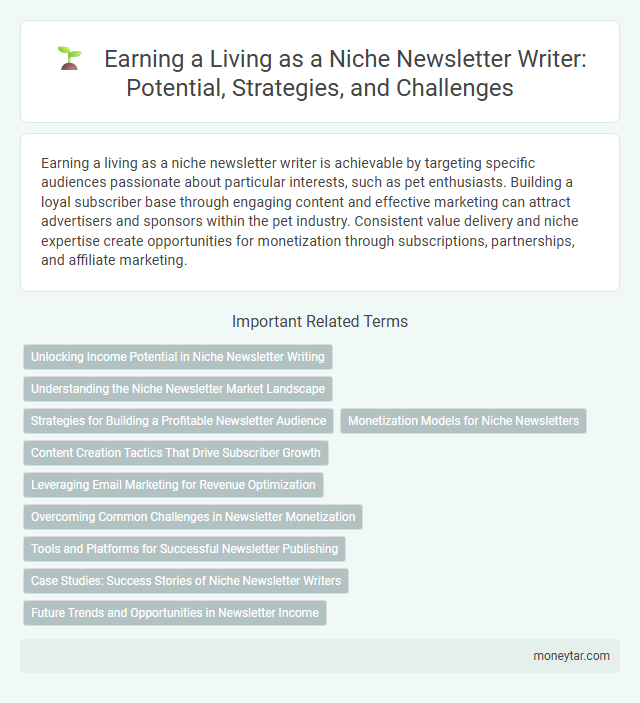 Earning a Living as a Niche Newsletter Writer: Potential, Strategies, and Challenges

Earning a living as a niche newsletter writer is achievable by targeting specific audiences passionate about particular interests, such as pet enthusiasts. Building a loyal subscriber base through engaging content and effective marketing can attract advertisers and sponsors within the pet industry. Consistent value delivery and niche expertise create opportunities for monetization through subscriptions, partnerships, and affiliate marketing.

Important Related Terms

Unlocking Income Potential in Niche Newsletter Writing

Understanding the Niche Newsletter Market Landscape

Strategies for Building a Profitable Newsletter Audience

Monetization Models for Niche Newsletters

Content Creation Tactics That Drive Subscriber Growth

Leveraging Email Marketing for Revenue Optimization

Overcoming Common Challenges in Newsletter Monetization

Tools and Platforms for Successful Newsletter Publishing

Case Studies: Success Stories of Niche Newsletter Writers

Future Trends and Opportunities in Newsletter Income

moneytar.com