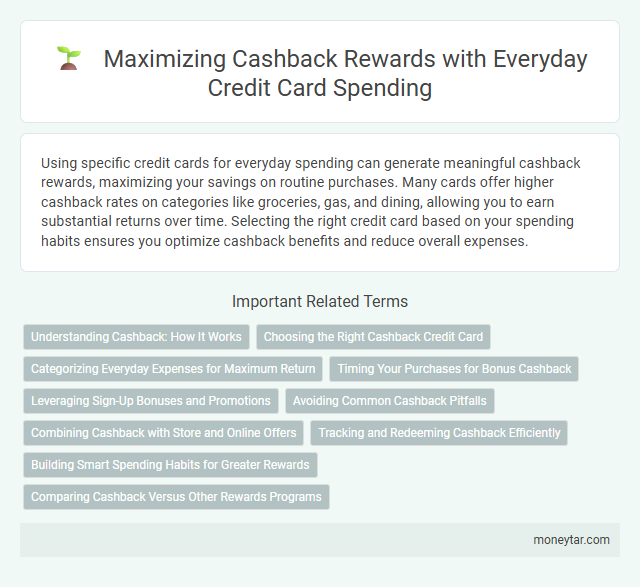 Maximizing Cashback Rewards with Everyday Credit Card Spending

Using specific credit cards for everyday spending can generate meaningful cashback rewards, maximizing your savings on routine purchases. Many cards offer higher cashback rates on categories like groceries, gas, and dining, allowing you to earn substantial returns over time. Selecting the right credit card based on your spending habits ensures you optimize cashback benefits and reduce overall expenses.

Important Related Terms

Understanding Cashback: How It Works

Choosing the Right Cashback Credit Card

Categorizing Everyday Expenses for Maximum Return

Timing Your Purchases for Bonus Cashback

Leveraging Sign-Up Bonuses and Promotions

Avoiding Common Cashback Pitfalls

Combining Cashback with Store and Online Offers

Tracking and Redeeming Cashback Efficiently

Building Smart Spending Habits for Greater Rewards

Comparing Cashback Versus Other Rewards Programs

moneytar.com