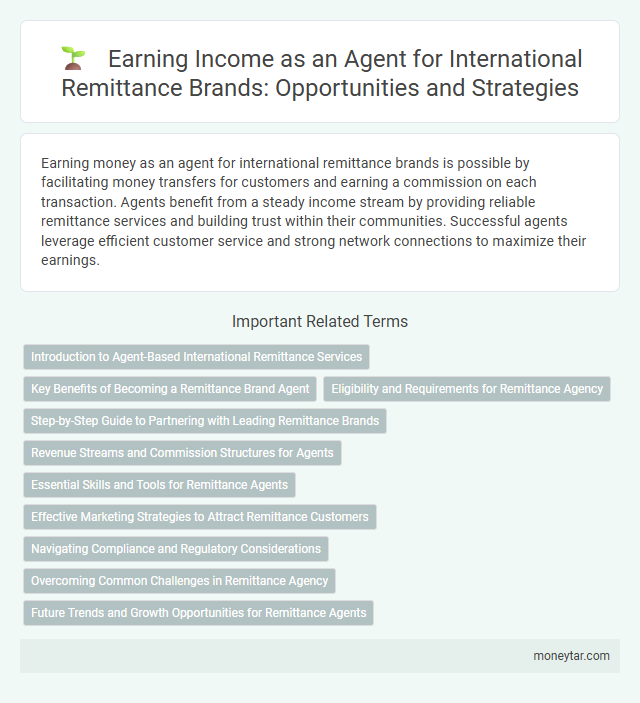 Earning Income as an Agent for International Remittance Brands: Opportunities and Strategies

Earning money as an agent for international remittance brands is possible by facilitating money transfers for customers and earning a commission on each transaction. Agents benefit from a steady income stream by providing reliable remittance services and building trust within their communities. Successful agents leverage efficient customer service and strong network connections to maximize their earnings.

Important Related Terms

Introduction to Agent-Based International Remittance Services

Key Benefits of Becoming a Remittance Brand Agent

Eligibility and Requirements for Remittance Agency

Step-by-Step Guide to Partnering with Leading Remittance Brands

Revenue Streams and Commission Structures for Agents

Essential Skills and Tools for Remittance Agents

Effective Marketing Strategies to Attract Remittance Customers

Navigating Compliance and Regulatory Considerations

Overcoming Common Challenges in Remittance Agency

Future Trends and Growth Opportunities for Remittance Agents

moneytar.com