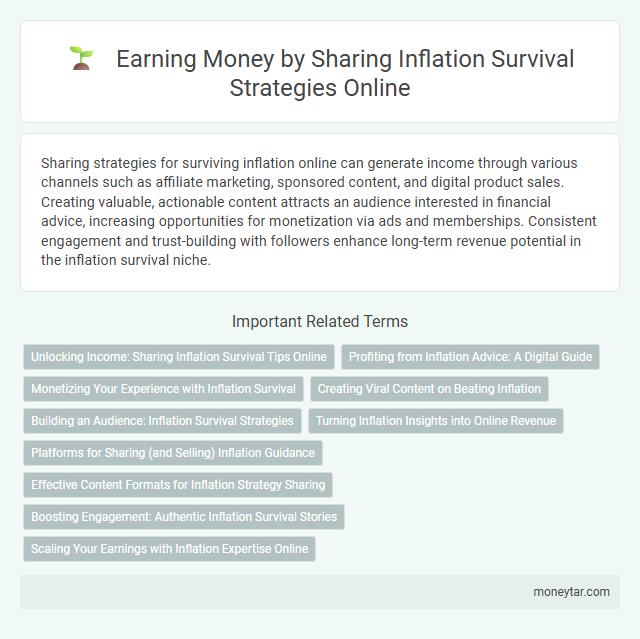 Earning Money by Sharing Inflation Survival Strategies Online

Sharing strategies for surviving inflation online can generate income through various channels such as affiliate marketing, sponsored content, and digital product sales. Creating valuable, actionable content attracts an audience interested in financial advice, increasing opportunities for monetization via ads and memberships. Consistent engagement and trust-building with followers enhance long-term revenue potential in the inflation survival niche.

Important Related Terms

Unlocking Income: Sharing Inflation Survival Tips Online

Profiting from Inflation Advice: A Digital Guide

Monetizing Your Experience with Inflation Survival

Creating Viral Content on Beating Inflation

Building an Audience: Inflation Survival Strategies

Turning Inflation Insights into Online Revenue

Platforms for Sharing (and Selling) Inflation Guidance

Effective Content Formats for Inflation Strategy Sharing

Boosting Engagement: Authentic Inflation Survival Stories

Scaling Your Earnings with Inflation Expertise Online

moneytar.com