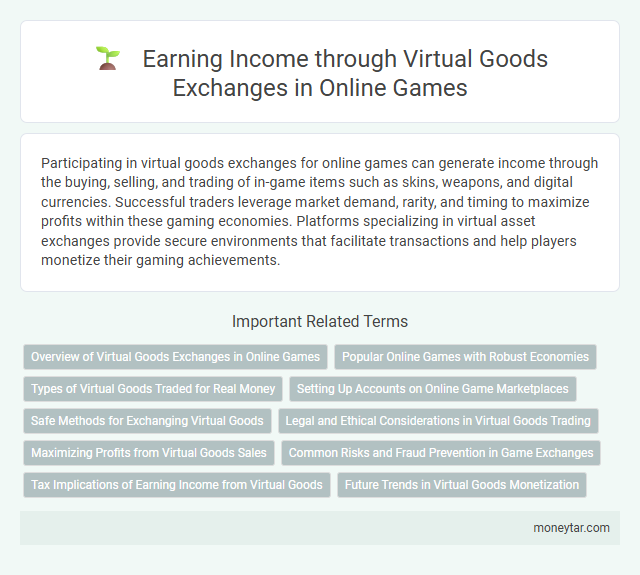 Earning Income through Virtual Goods Exchanges in Online Games

Participating in virtual goods exchanges for online games can generate income through the buying, selling, and trading of in-game items such as skins, weapons, and digital currencies. Successful traders leverage market demand, rarity, and timing to maximize profits within these gaming economies. Platforms specializing in virtual asset exchanges provide secure environments that facilitate transactions and help players monetize their gaming achievements.

Important Related Terms

Overview of Virtual Goods Exchanges in Online Games
Popular Online Games with Robust Economies
Types of Virtual Goods Traded for Real Money
Setting Up Accounts on Online Game Marketplaces
Safe Methods for Exchanging Virtual Goods
Legal and Ethical Considerations in Virtual Goods Trading
Maximizing Profits from Virtual Goods Sales
Common Risks and Fraud Prevention in Game Exchanges
Tax Implications of Earning Income from Virtual Goods
Future Trends in Virtual Goods Monetization

moneytar.com