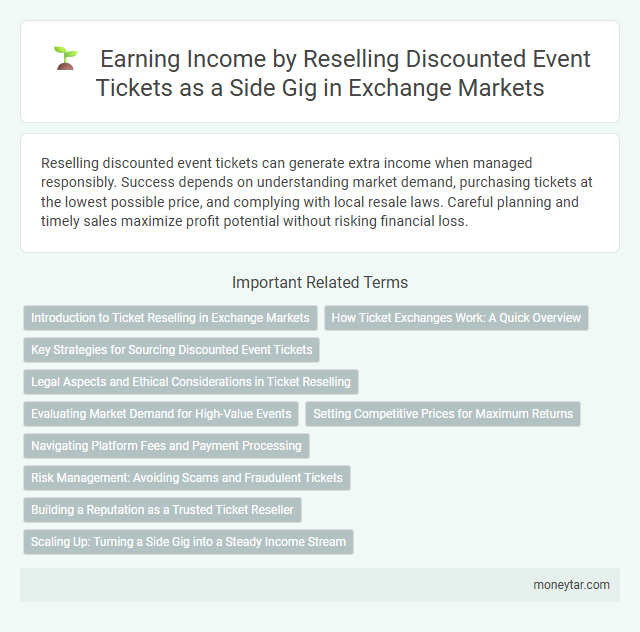 Earning Income by Reselling Discounted Event Tickets as a Side Gig in Exchange Markets

Reselling discounted event tickets can generate extra income when managed responsibly. Success depends on understanding market demand, purchasing tickets at the lowest possible price, and complying with local resale laws. Careful planning and timely sales maximize profit potential without risking financial loss.

Important Related Terms

Introduction to Ticket Reselling in Exchange Markets

How Ticket Exchanges Work: A Quick Overview

Key Strategies for Sourcing Discounted Event Tickets

Legal Aspects and Ethical Considerations in Ticket Reselling

Evaluating Market Demand for High-Value Events

Setting Competitive Prices for Maximum Returns

Navigating Platform Fees and Payment Processing

Risk Management: Avoiding Scams and Fraudulent Tickets

Building a Reputation as a Trusted Ticket Reseller

Scaling Up: Turning a Side Gig into a Steady Income Stream

moneytar.com