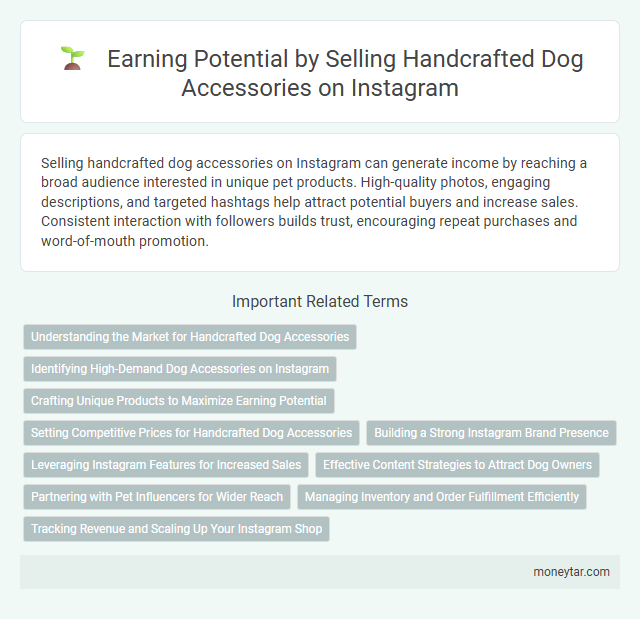 Earning Potential by Selling Handcrafted Dog Accessories on Instagram

Selling handcrafted dog accessories on Instagram can generate income by reaching a broad audience interested in unique pet products. High-quality photos, engaging descriptions, and targeted hashtags help attract potential buyers and increase sales. Consistent interaction with followers builds trust, encouraging repeat purchases and word-of-mouth promotion.

Important Related Terms

Understanding the Market for Handcrafted Dog Accessories

Identifying High-Demand Dog Accessories on Instagram

Crafting Unique Products to Maximize Earning Potential

Setting Competitive Prices for Handcrafted Dog Accessories

Building a Strong Instagram Brand Presence

Leveraging Instagram Features for Increased Sales

Effective Content Strategies to Attract Dog Owners

Partnering with Pet Influencers for Wider Reach

Managing Inventory and Order Fulfillment Efficiently

Tracking Revenue and Scaling Up Your Instagram Shop

moneytar.com