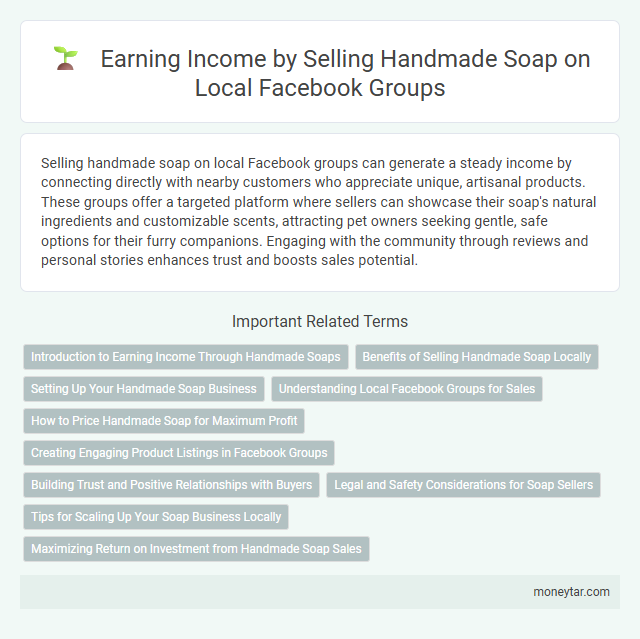 Earning Income by Selling Handmade Soap on Local Facebook Groups

Selling handmade soap on local Facebook groups can generate a steady income by connecting directly with nearby customers who appreciate unique, artisanal products. These groups offer a targeted platform where sellers can showcase their soap's natural ingredients and customizable scents, attracting pet owners seeking gentle, safe options for their furry companions. Engaging with the community through reviews and personal stories enhances trust and boosts sales potential.

Important Related Terms

Introduction to Earning Income Through Handmade Soaps

Benefits of Selling Handmade Soap Locally

Setting Up Your Handmade Soap Business

Understanding Local Facebook Groups for Sales

How to Price Handmade Soap for Maximum Profit

Creating Engaging Product Listings in Facebook Groups

Building Trust and Positive Relationships with Buyers

Legal and Safety Considerations for Soap Sellers

Tips for Scaling Up Your Soap Business Locally

Maximizing Return on Investment from Handmade Soap Sales

moneytar.com