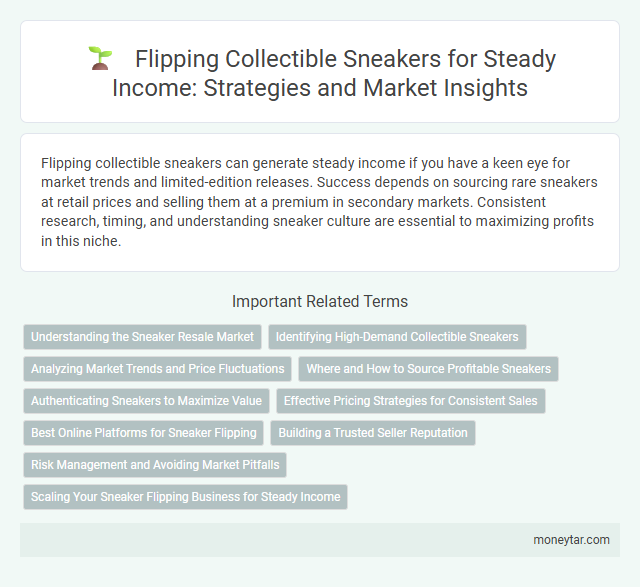 Flipping Collectible Sneakers for Steady Income: Strategies and Market Insights

Flipping collectible sneakers can generate steady income if you have a keen eye for market trends and limited-edition releases. Success depends on sourcing rare sneakers at retail prices and selling them at a premium in secondary markets. Consistent research, timing, and understanding sneaker culture are essential to maximizing profits in this niche.

Important Related Terms

Understanding the Sneaker Resale Market

Identifying High-Demand Collectible Sneakers

Analyzing Market Trends and Price Fluctuations

Where and How to Source Profitable Sneakers

Authenticating Sneakers to Maximize Value

Effective Pricing Strategies for Consistent Sales

Best Online Platforms for Sneaker Flipping

Building a Trusted Seller Reputation

Risk Management and Avoiding Market Pitfalls

Scaling Your Sneaker Flipping Business for Steady Income

moneytar.com