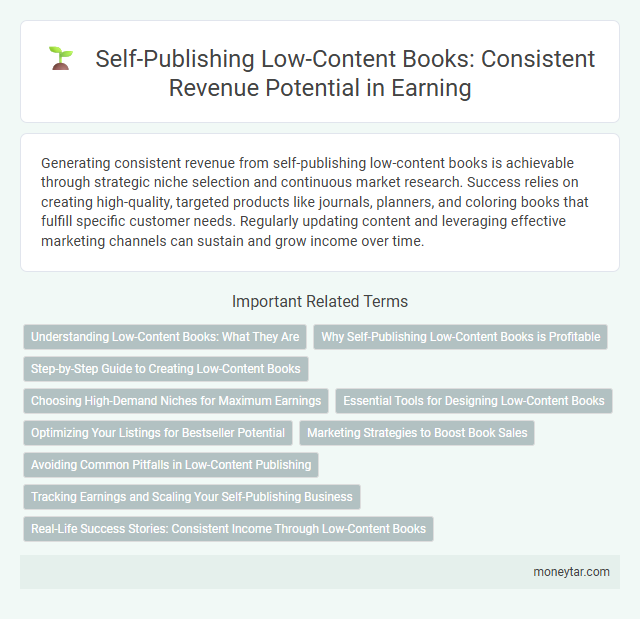 Self-Publishing Low-Content Books: Consistent Revenue Potential in Earning

Generating consistent revenue from self-publishing low-content books is achievable through strategic niche selection and continuous market research. Success relies on creating high-quality, targeted products like journals, planners, and coloring books that fulfill specific customer needs. Regularly updating content and leveraging effective marketing channels can sustain and grow income over time.

Important Related Terms

Understanding Low-Content Books: What They Are

Why Self-Publishing Low-Content Books is Profitable

Step-by-Step Guide to Creating Low-Content Books

Choosing High-Demand Niches for Maximum Earnings

Essential Tools for Designing Low-Content Books

Optimizing Your Listings for Bestseller Potential

Marketing Strategies to Boost Book Sales

Avoiding Common Pitfalls in Low-Content Publishing

Tracking Earnings and Scaling Your Self-Publishing Business

Real-Life Success Stories: Consistent Income Through Low-Content Books

moneytar.com