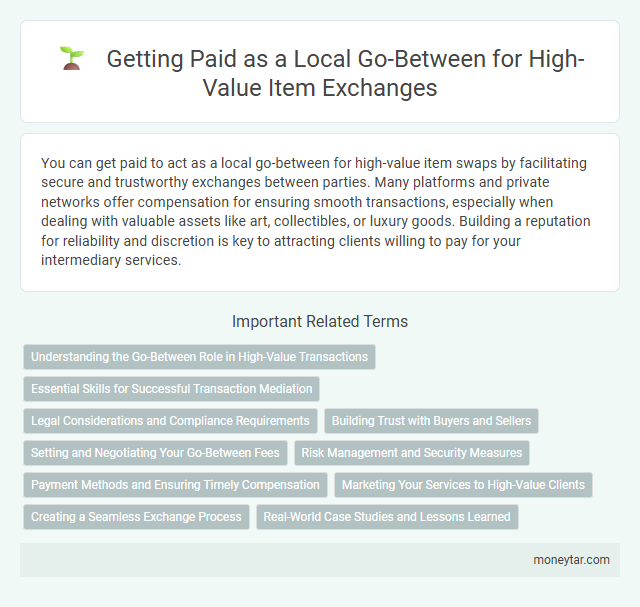 Getting Paid as a Local Go-Between for High-Value Item Exchanges

You can get paid to act as a local go-between for high-value item swaps by facilitating secure and trustworthy exchanges between parties. Many platforms and private networks offer compensation for ensuring smooth transactions, especially when dealing with valuable assets like art, collectibles, or luxury goods. Building a reputation for reliability and discretion is key to attracting clients willing to pay for your intermediary services.

Important Related Terms

Understanding the Go-Between Role in High-Value Transactions

Essential Skills for Successful Transaction Mediation

Legal Considerations and Compliance Requirements

Building Trust with Buyers and Sellers

Setting and Negotiating Your Go-Between Fees

Risk Management and Security Measures

Payment Methods and Ensuring Timely Compensation

Marketing Your Services to High-Value Clients

Creating a Seamless Exchange Process

Real-World Case Studies and Lessons Learned

moneytar.com