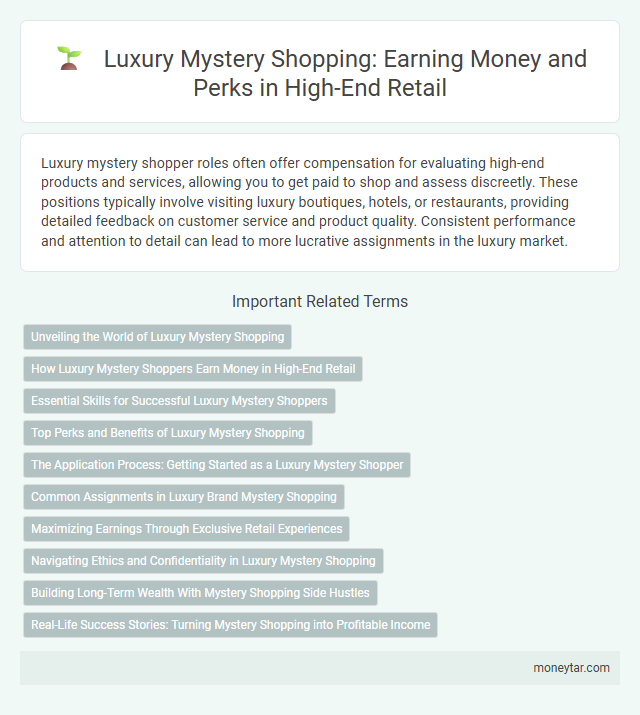 Luxury Mystery Shopping: Earning Money and Perks in High-End Retail

Luxury mystery shopper roles often offer compensation for evaluating high-end products and services, allowing you to get paid to shop and assess discreetly. These positions typically involve visiting luxury boutiques, hotels, or restaurants, providing detailed feedback on customer service and product quality. Consistent performance and attention to detail can lead to more lucrative assignments in the luxury market.

Important Related Terms

Unveiling the World of Luxury Mystery Shopping

How Luxury Mystery Shoppers Earn Money in High-End Retail

Essential Skills for Successful Luxury Mystery Shoppers

Top Perks and Benefits of Luxury Mystery Shopping

The Application Process: Getting Started as a Luxury Mystery Shopper

Common Assignments in Luxury Brand Mystery Shopping

Maximizing Earnings Through Exclusive Retail Experiences

Navigating Ethics and Confidentiality in Luxury Mystery Shopping

Building Long-Term Wealth With Mystery Shopping Side Hustles

Real-Life Success Stories: Turning Mystery Shopping into Profitable Income

moneytar.com