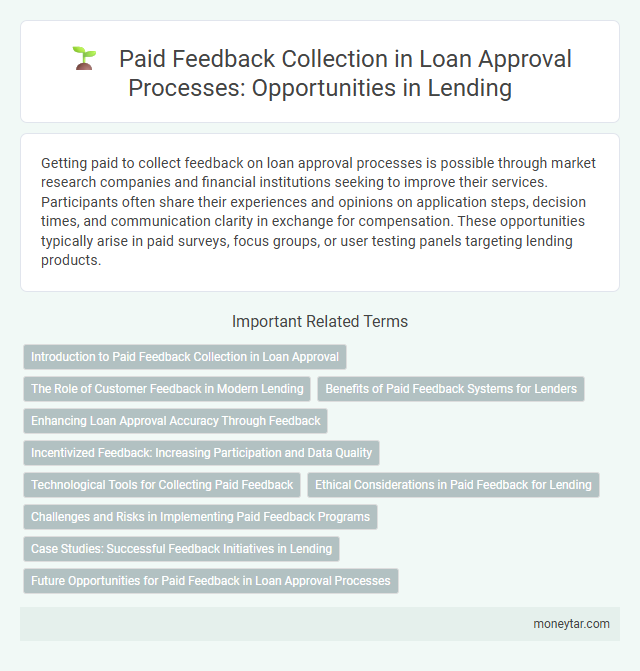 Paid Feedback Collection in Loan Approval Processes: Opportunities in Lending

Getting paid to collect feedback on loan approval processes is possible through market research companies and financial institutions seeking to improve their services. Participants often share their experiences and opinions on application steps, decision times, and communication clarity in exchange for compensation. These opportunities typically arise in paid surveys, focus groups, or user testing panels targeting lending products.

Important Related Terms

Introduction to Paid Feedback Collection in Loan Approval

The Role of Customer Feedback in Modern Lending

Benefits of Paid Feedback Systems for Lenders

Enhancing Loan Approval Accuracy Through Feedback

Incentivized Feedback: Increasing Participation and Data Quality

Technological Tools for Collecting Paid Feedback

Ethical Considerations in Paid Feedback for Lending

Challenges and Risks in Implementing Paid Feedback Programs

Case Studies: Successful Feedback Initiatives in Lending

Future Opportunities for Paid Feedback in Loan Approval Processes

moneytar.com