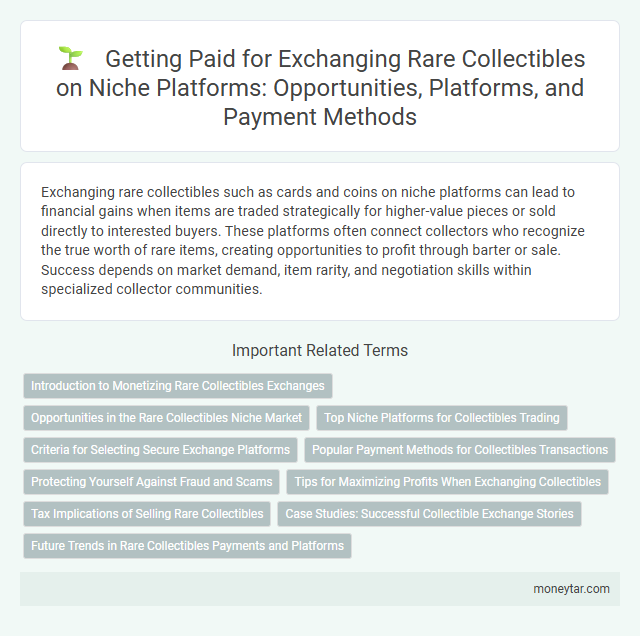 Getting Paid for Exchanging Rare Collectibles on Niche Platforms: Opportunities, Platforms, and Payment Methods

Exchanging rare collectibles such as cards and coins on niche platforms can lead to financial gains when items are traded strategically for higher-value pieces or sold directly to interested buyers. These platforms often connect collectors who recognize the true worth of rare items, creating opportunities to profit through barter or sale. Success depends on market demand, item rarity, and negotiation skills within specialized collector communities.

Important Related Terms

Introduction to Monetizing Rare Collectibles Exchanges

Opportunities in the Rare Collectibles Niche Market

Top Niche Platforms for Collectibles Trading

Criteria for Selecting Secure Exchange Platforms

Popular Payment Methods for Collectibles Transactions

Protecting Yourself Against Fraud and Scams

Tips for Maximizing Profits When Exchanging Collectibles

Tax Implications of Selling Rare Collectibles

Case Studies: Successful Collectible Exchange Stories

Future Trends in Rare Collectibles Payments and Platforms

moneytar.com