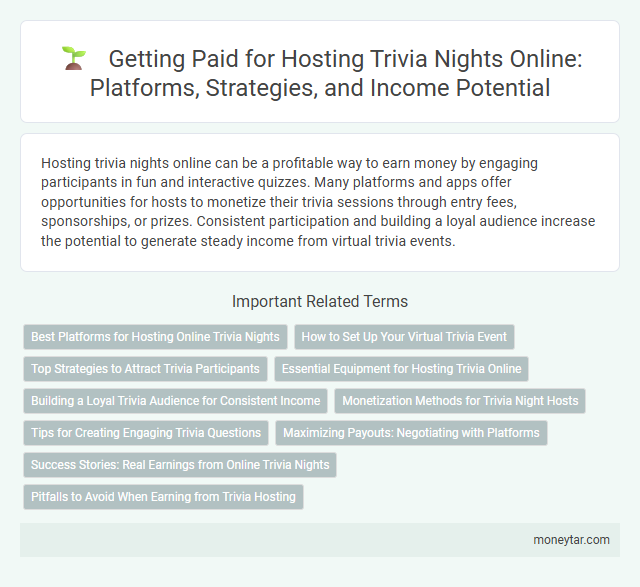 Getting Paid for Hosting Trivia Nights Online: Platforms, Strategies, and Income Potential

Hosting trivia nights online can be a profitable way to earn money by engaging participants in fun and interactive quizzes. Many platforms and apps offer opportunities for hosts to monetize their trivia sessions through entry fees, sponsorships, or prizes. Consistent participation and building a loyal audience increase the potential to generate steady income from virtual trivia events.

Important Related Terms

Best Platforms for Hosting Online Trivia Nights

How to Set Up Your Virtual Trivia Event

Top Strategies to Attract Trivia Participants

Essential Equipment for Hosting Trivia Online

Building a Loyal Trivia Audience for Consistent Income

Monetization Methods for Trivia Night Hosts

Tips for Creating Engaging Trivia Questions

Maximizing Payouts: Negotiating with Platforms

Success Stories: Real Earnings from Online Trivia Nights

Pitfalls to Avoid When Earning from Trivia Hosting

moneytar.com