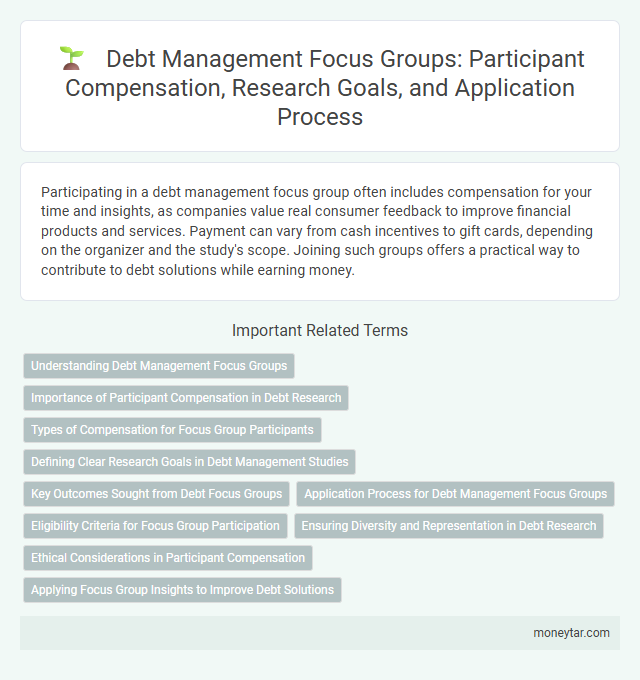 Debt Management Focus Groups: Participant Compensation, Research Goals, and Application Process

Participating in a debt management focus group often includes compensation for your time and insights, as companies value real consumer feedback to improve financial products and services. Payment can vary from cash incentives to gift cards, depending on the organizer and the study's scope. Joining such groups offers a practical way to contribute to debt solutions while earning money.

Important Related Terms

Understanding Debt Management Focus Groups

Importance of Participant Compensation in Debt Research

Types of Compensation for Focus Group Participants

Defining Clear Research Goals in Debt Management Studies

Key Outcomes Sought from Debt Focus Groups

Application Process for Debt Management Focus Groups

Eligibility Criteria for Focus Group Participation

Ensuring Diversity and Representation in Debt Research

Ethical Considerations in Participant Compensation

Applying Focus Group Insights to Improve Debt Solutions

moneytar.com