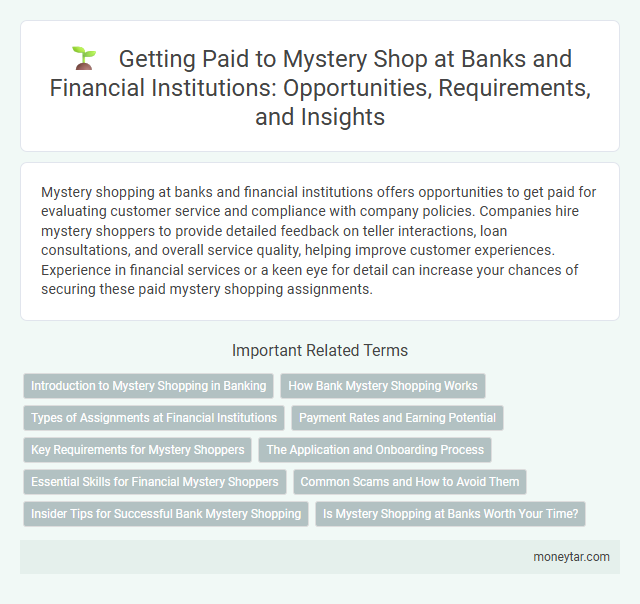 Getting Paid to Mystery Shop at Banks and Financial Institutions: Opportunities, Requirements, and Insights

Mystery shopping at banks and financial institutions offers opportunities to get paid for evaluating customer service and compliance with company policies. Companies hire mystery shoppers to provide detailed feedback on teller interactions, loan consultations, and overall service quality, helping improve customer experiences. Experience in financial services or a keen eye for detail can increase your chances of securing these paid mystery shopping assignments.

Important Related Terms

Introduction to Mystery Shopping in Banking
How Bank Mystery Shopping Works
Types of Assignments at Financial Institutions
Payment Rates and Earning Potential
Key Requirements for Mystery Shoppers
The Application and Onboarding Process
Essential Skills for Financial Mystery Shoppers
Common Scams and How to Avoid Them
Insider Tips for Successful Bank Mystery Shopping
Is Mystery Shopping at Banks Worth Your Time?

moneytar.com