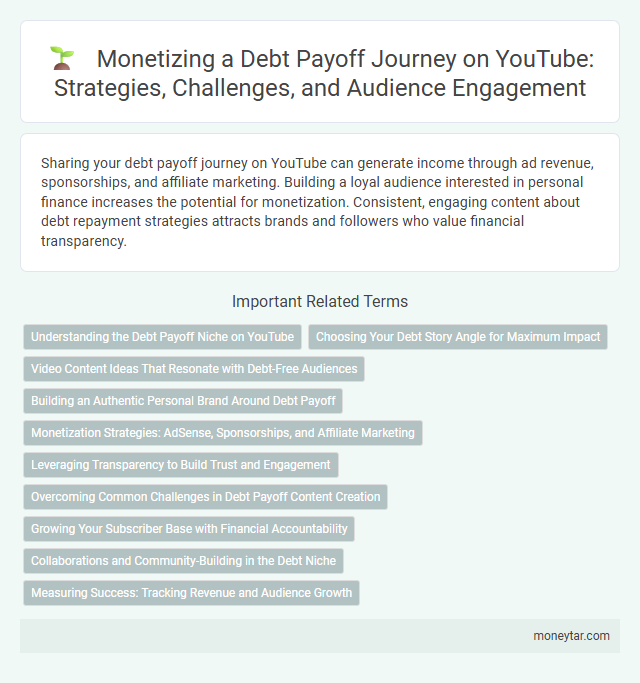 Monetizing a Debt Payoff Journey on YouTube: Strategies, Challenges, and Audience Engagement

Sharing your debt payoff journey on YouTube can generate income through ad revenue, sponsorships, and affiliate marketing. Building a loyal audience interested in personal finance increases the potential for monetization. Consistent, engaging content about debt repayment strategies attracts brands and followers who value financial transparency.

Important Related Terms

Understanding the Debt Payoff Niche on YouTube

Choosing Your Debt Story Angle for Maximum Impact

Video Content Ideas That Resonate with Debt-Free Audiences

Building an Authentic Personal Brand Around Debt Payoff

Monetization Strategies: AdSense, Sponsorships, and Affiliate Marketing

Leveraging Transparency to Build Trust and Engagement

Overcoming Common Challenges in Debt Payoff Content Creation

Growing Your Subscriber Base with Financial Accountability

Collaborations and Community-Building in the Debt Niche

Measuring Success: Tracking Revenue and Audience Growth

moneytar.com