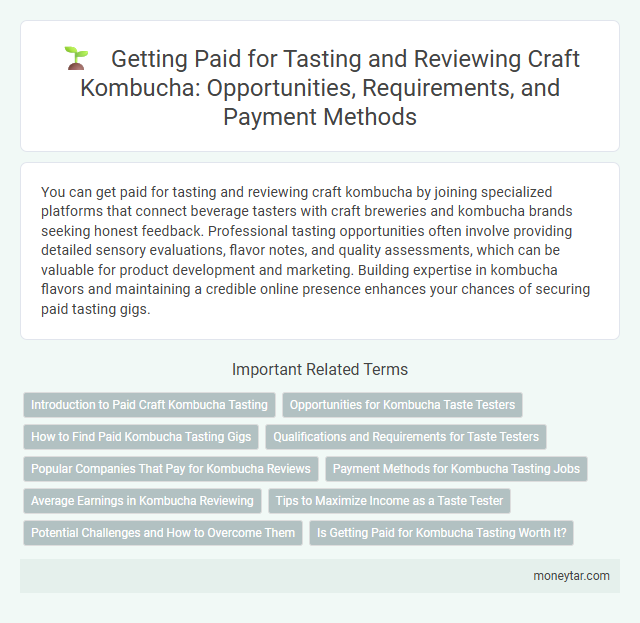 Getting Paid for Tasting and Reviewing Craft Kombucha: Opportunities, Requirements, and Payment Methods

You can get paid for tasting and reviewing craft kombucha by joining specialized platforms that connect beverage tasters with craft breweries and kombucha brands seeking honest feedback. Professional tasting opportunities often involve providing detailed sensory evaluations, flavor notes, and quality assessments, which can be valuable for product development and marketing. Building expertise in kombucha flavors and maintaining a credible online presence enhances your chances of securing paid tasting gigs.

Important Related Terms

Introduction to Paid Craft Kombucha Tasting

Opportunities for Kombucha Taste Testers

How to Find Paid Kombucha Tasting Gigs

Qualifications and Requirements for Taste Testers

Popular Companies That Pay for Kombucha Reviews

Payment Methods for Kombucha Tasting Jobs

Average Earnings in Kombucha Reviewing

Tips to Maximize Income as a Taste Tester

Potential Challenges and How to Overcome Them

Is Getting Paid for Kombucha Tasting Worth It?

moneytar.com