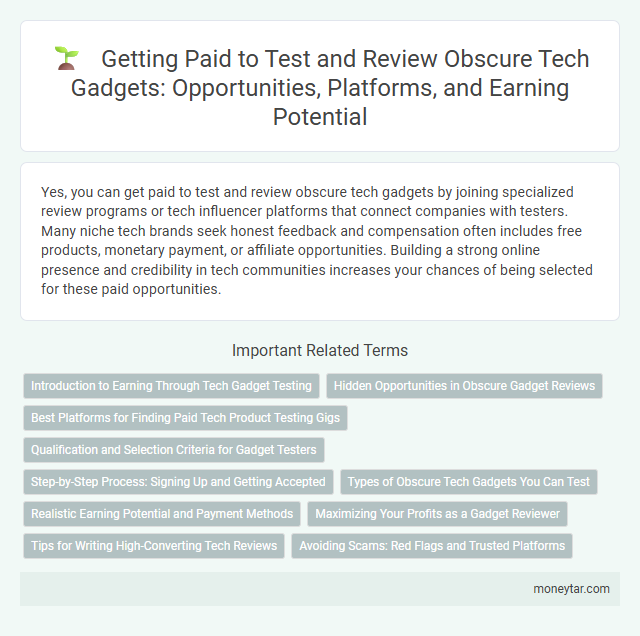 Getting Paid to Test and Review Obscure Tech Gadgets: Opportunities, Platforms, and Earning Potential

Yes, you can get paid to test and review obscure tech gadgets by joining specialized review programs or tech influencer platforms that connect companies with testers. Many niche tech brands seek honest feedback and compensation often includes free products, monetary payment, or affiliate opportunities. Building a strong online presence and credibility in tech communities increases your chances of being selected for these paid opportunities.

Important Related Terms

Introduction to Earning Through Tech Gadget Testing

Hidden Opportunities in Obscure Gadget Reviews

Best Platforms for Finding Paid Tech Product Testing Gigs

Qualification and Selection Criteria for Gadget Testers

Step-by-Step Process: Signing Up and Getting Accepted

Types of Obscure Tech Gadgets You Can Test

Realistic Earning Potential and Payment Methods

Maximizing Your Profits as a Gadget Reviewer

Tips for Writing High-Converting Tech Reviews

Avoiding Scams: Red Flags and Trusted Platforms

moneytar.com