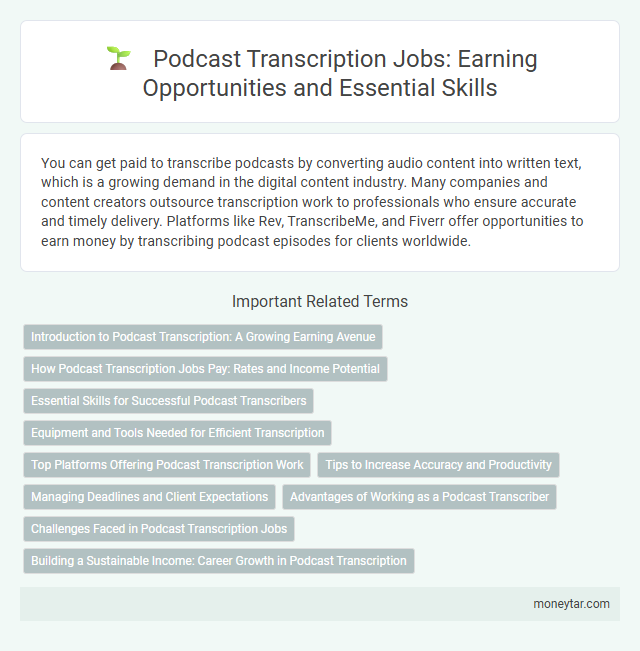 Podcast Transcription Jobs: Earning Opportunities and Essential Skills

You can get paid to transcribe podcasts by converting audio content into written text, which is a growing demand in the digital content industry. Many companies and content creators outsource transcription work to professionals who ensure accurate and timely delivery. Platforms like Rev, TranscribeMe, and Fiverr offer opportunities to earn money by transcribing podcast episodes for clients worldwide.

Important Related Terms

Introduction to Podcast Transcription: A Growing Earning Avenue

How Podcast Transcription Jobs Pay: Rates and Income Potential

Essential Skills for Successful Podcast Transcribers

Equipment and Tools Needed for Efficient Transcription

Top Platforms Offering Podcast Transcription Work

Tips to Increase Accuracy and Productivity

Managing Deadlines and Client Expectations

Advantages of Working as a Podcast Transcriber

Challenges Faced in Podcast Transcription Jobs

Building a Sustainable Income: Career Growth in Podcast Transcription

moneytar.com