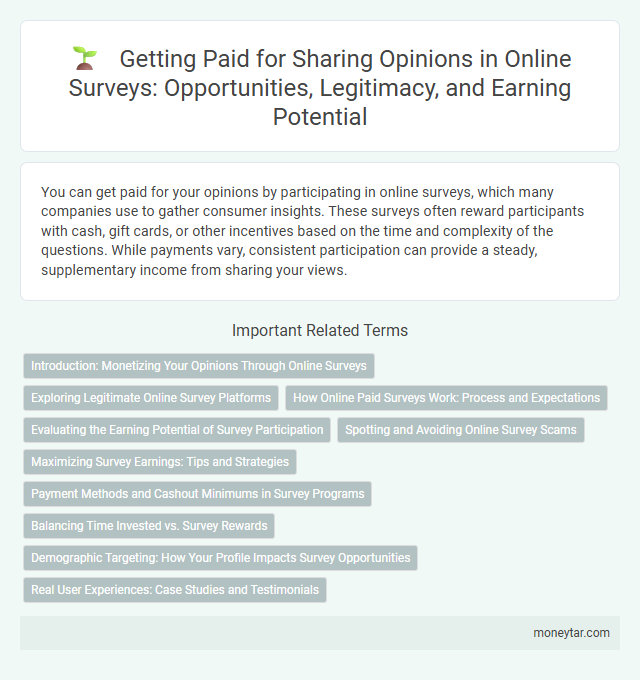 Getting Paid for Sharing Opinions in Online Surveys: Opportunities, Legitimacy, and Earning Potential

You can get paid for your opinions by participating in online surveys, which many companies use to gather consumer insights. These surveys often reward participants with cash, gift cards, or other incentives based on the time and complexity of the questions. While payments vary, consistent participation can provide a steady, supplementary income from sharing your views.

Important Related Terms

Introduction: Monetizing Your Opinions Through Online Surveys

Exploring Legitimate Online Survey Platforms

How Online Paid Surveys Work: Process and Expectations

Evaluating the Earning Potential of Survey Participation

Spotting and Avoiding Online Survey Scams

Maximizing Survey Earnings: Tips and Strategies

Payment Methods and Cashout Minimums in Survey Programs

Balancing Time Invested vs. Survey Rewards

Demographic Targeting: How Your Profile Impacts Survey Opportunities

Real User Experiences: Case Studies and Testimonials

moneytar.com