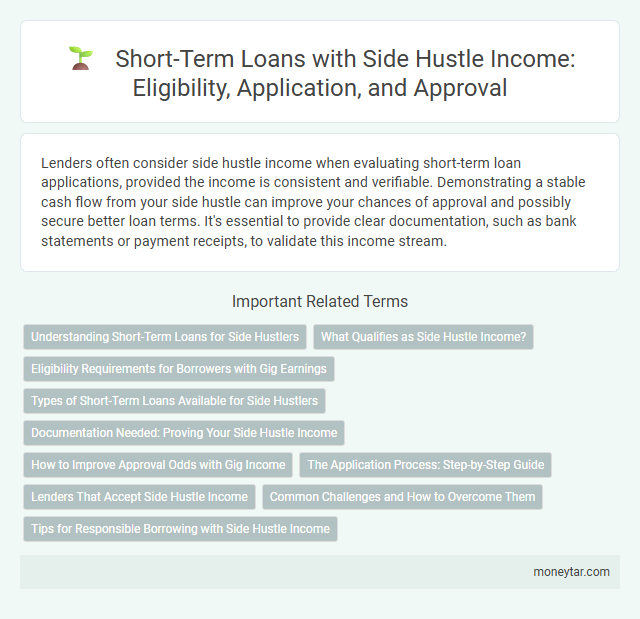 Short-Term Loans with Side Hustle Income: Eligibility, Application, and Approval

Lenders often consider side hustle income when evaluating short-term loan applications, provided the income is consistent and verifiable. Demonstrating a stable cash flow from your side hustle can improve your chances of approval and possibly secure better loan terms. It's essential to provide clear documentation, such as bank statements or payment receipts, to validate this income stream.

Important Related Terms

Understanding Short-Term Loans for Side Hustlers

What Qualifies as Side Hustle Income?

Eligibility Requirements for Borrowers with Gig Earnings

Types of Short-Term Loans Available for Side Hustlers

Documentation Needed: Proving Your Side Hustle Income

How to Improve Approval Odds with Gig Income

The Application Process: Step-by-Step Guide

Lenders That Accept Side Hustle Income

Common Challenges and How to Overcome Them

Tips for Responsible Borrowing with Side Hustle Income

moneytar.com