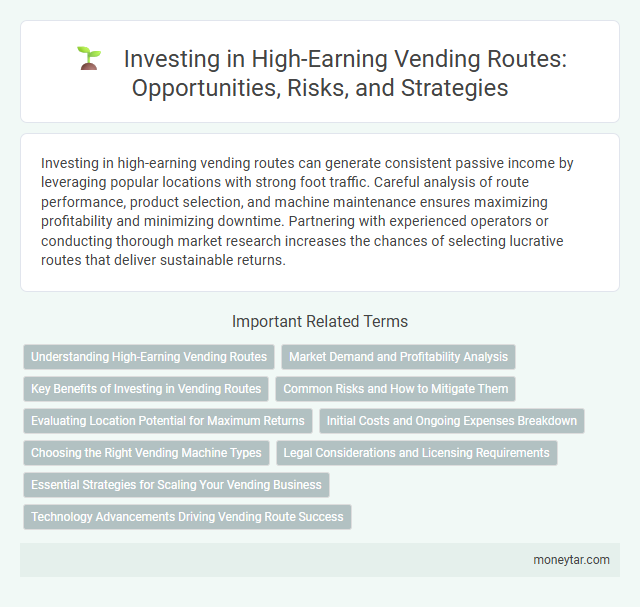 Investing in High-Earning Vending Routes: Opportunities, Risks, and Strategies

Investing in high-earning vending routes can generate consistent passive income by leveraging popular locations with strong foot traffic. Careful analysis of route performance, product selection, and machine maintenance ensures maximizing profitability and minimizing downtime. Partnering with experienced operators or conducting thorough market research increases the chances of selecting lucrative routes that deliver sustainable returns.

Important Related Terms

Understanding High-Earning Vending Routes

Market Demand and Profitability Analysis

Key Benefits of Investing in Vending Routes

Common Risks and How to Mitigate Them

Evaluating Location Potential for Maximum Returns

Initial Costs and Ongoing Expenses Breakdown

Choosing the Right Vending Machine Types

Legal Considerations and Licensing Requirements

Essential Strategies for Scaling Your Vending Business

Technology Advancements Driving Vending Route Success

moneytar.com