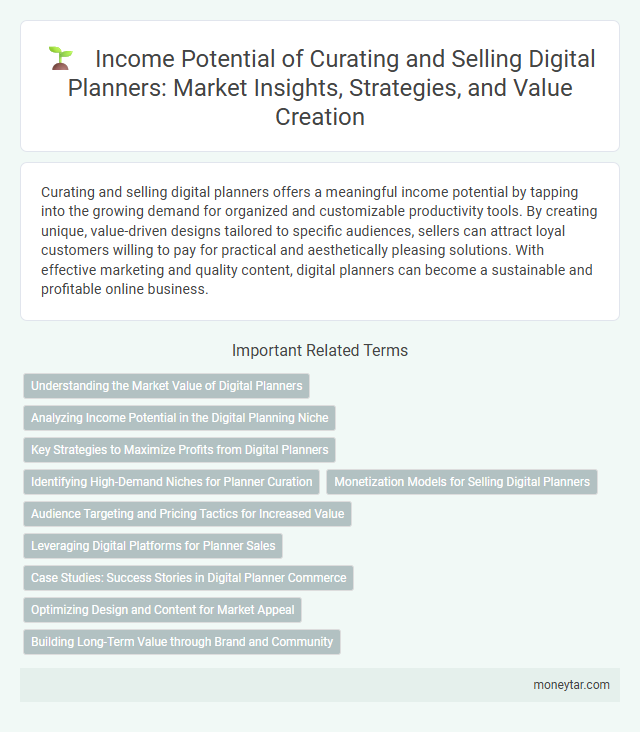 Income Potential of Curating and Selling Digital Planners: Market Insights, Strategies, and Value Creation

Curating and selling digital planners offers a meaningful income potential by tapping into the growing demand for organized and customizable productivity tools. By creating unique, value-driven designs tailored to specific audiences, sellers can attract loyal customers willing to pay for practical and aesthetically pleasing solutions. With effective marketing and quality content, digital planners can become a sustainable and profitable online business.

Important Related Terms

Understanding the Market Value of Digital Planners

Analyzing Income Potential in the Digital Planning Niche

Key Strategies to Maximize Profits from Digital Planners

Identifying High-Demand Niches for Planner Curation

Monetization Models for Selling Digital Planners

Audience Targeting and Pricing Tactics for Increased Value

Leveraging Digital Platforms for Planner Sales

Case Studies: Success Stories in Digital Planner Commerce

Optimizing Design and Content for Market Appeal

Building Long-Term Value through Brand and Community

moneytar.com