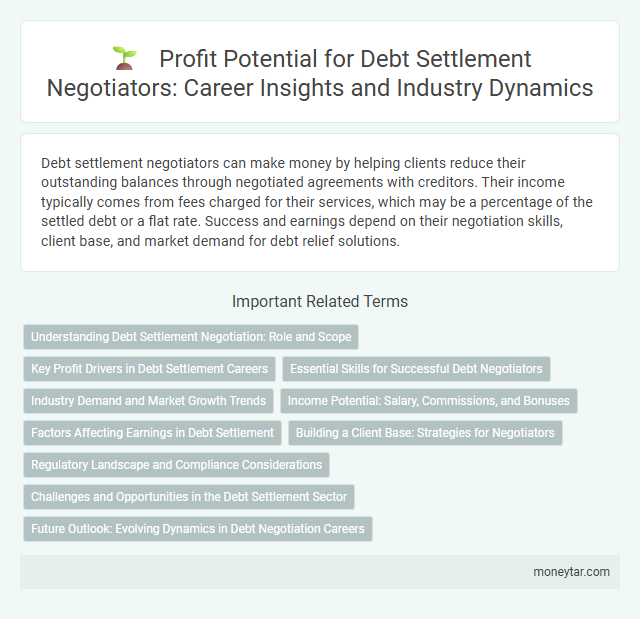 Profit Potential for Debt Settlement Negotiators: Career Insights and Industry Dynamics

Debt settlement negotiators can make money by helping clients reduce their outstanding balances through negotiated agreements with creditors. Their income typically comes from fees charged for their services, which may be a percentage of the settled debt or a flat rate. Success and earnings depend on their negotiation skills, client base, and market demand for debt relief solutions.

Important Related Terms

Understanding Debt Settlement Negotiation: Role and Scope

Key Profit Drivers in Debt Settlement Careers

Essential Skills for Successful Debt Negotiators

Industry Demand and Market Growth Trends

Income Potential: Salary, Commissions, and Bonuses

Factors Affecting Earnings in Debt Settlement

Building a Client Base: Strategies for Negotiators

Regulatory Landscape and Compliance Considerations

Challenges and Opportunities in the Debt Settlement Sector

Future Outlook: Evolving Dynamics in Debt Negotiation Careers

moneytar.com