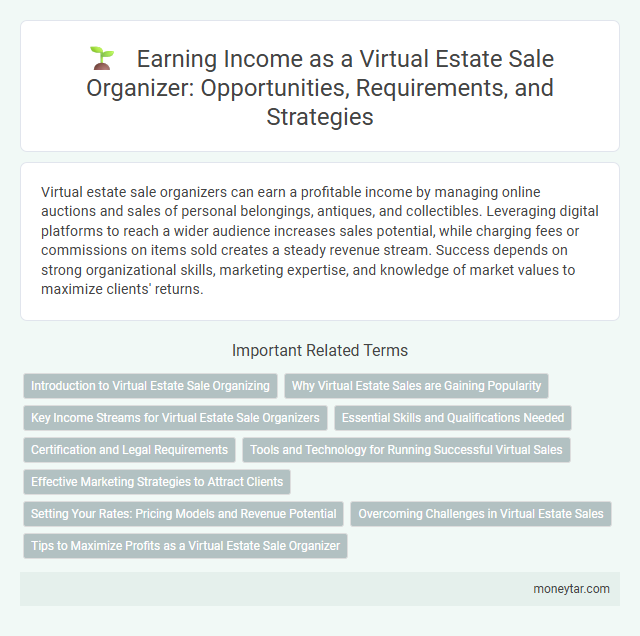 Earning Income as a Virtual Estate Sale Organizer: Opportunities, Requirements, and Strategies

Virtual estate sale organizers can earn a profitable income by managing online auctions and sales of personal belongings, antiques, and collectibles. Leveraging digital platforms to reach a wider audience increases sales potential, while charging fees or commissions on items sold creates a steady revenue stream. Success depends on strong organizational skills, marketing expertise, and knowledge of market values to maximize clients' returns.

Important Related Terms

Introduction to Virtual Estate Sale Organizing
Why Virtual Estate Sales are Gaining Popularity
Key Income Streams for Virtual Estate Sale Organizers
Essential Skills and Qualifications Needed
Certification and Legal Requirements
Tools and Technology for Running Successful Virtual Sales
Effective Marketing Strategies to Attract Clients
Setting Your Rates: Pricing Models and Revenue Potential
Overcoming Challenges in Virtual Estate Sales
Tips to Maximize Profits as a Virtual Estate Sale Organizer

moneytar.com