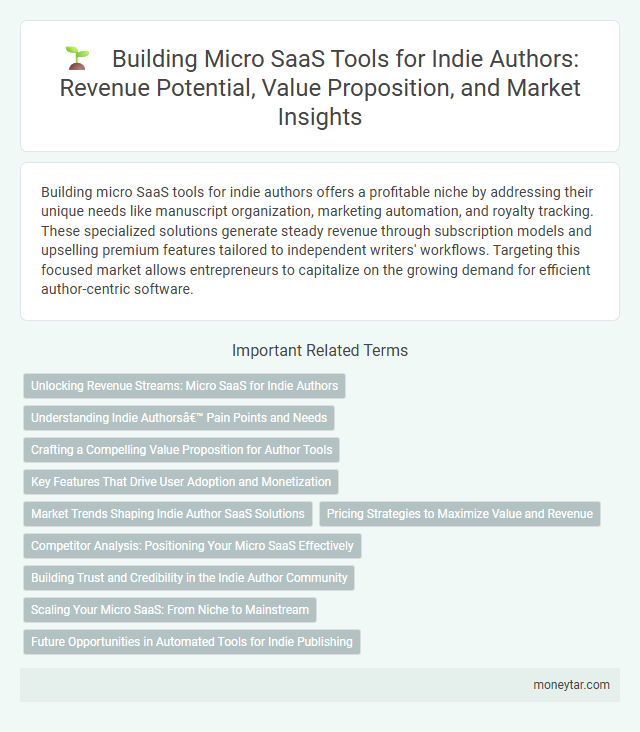 Building Micro SaaS Tools for Indie Authors: Revenue Potential, Value Proposition, and Market Insights

Building micro SaaS tools for indie authors offers a profitable niche by addressing their unique needs like manuscript organization, marketing automation, and royalty tracking. These specialized solutions generate steady revenue through subscription models and upselling premium features tailored to independent writers' workflows. Targeting this focused market allows entrepreneurs to capitalize on the growing demand for efficient author-centric software.

Important Related Terms

Unlocking Revenue Streams: Micro SaaS for Indie Authors

Understanding Indie Authorsâ€™ Pain Points and Needs

Crafting a Compelling Value Proposition for Author Tools

Key Features That Drive User Adoption and Monetization

Market Trends Shaping Indie Author SaaS Solutions

Pricing Strategies to Maximize Value and Revenue

Competitor Analysis: Positioning Your Micro SaaS Effectively

Building Trust and Credibility in the Indie Author Community

Scaling Your Micro SaaS: From Niche to Mainstream

Future Opportunities in Automated Tools for Indie Publishing

moneytar.com