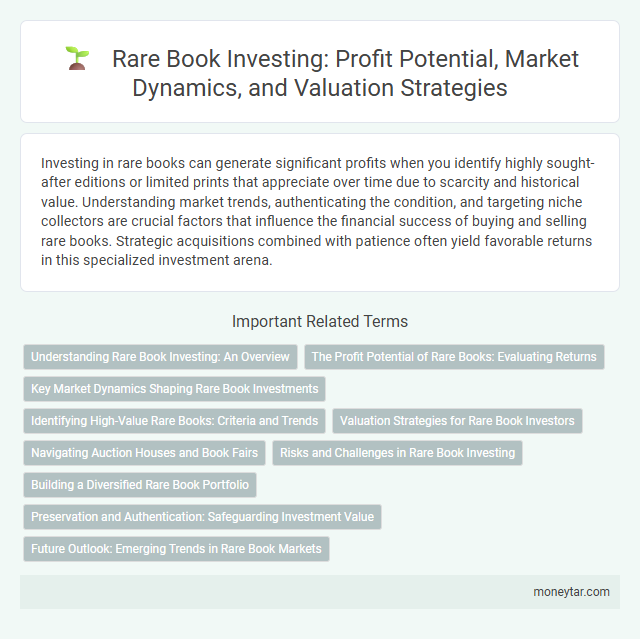 Rare Book Investing: Profit Potential, Market Dynamics, and Valuation Strategies

Investing in rare books can generate significant profits when you identify highly sought-after editions or limited prints that appreciate over time due to scarcity and historical value. Understanding market trends, authenticating the condition, and targeting niche collectors are crucial factors that influence the financial success of buying and selling rare books. Strategic acquisitions combined with patience often yield favorable returns in this specialized investment arena.

Important Related Terms

Understanding Rare Book Investing: An Overview

The Profit Potential of Rare Books: Evaluating Returns

Key Market Dynamics Shaping Rare Book Investments

Identifying High-Value Rare Books: Criteria and Trends

Valuation Strategies for Rare Book Investors

Navigating Auction Houses and Book Fairs

Risks and Challenges in Rare Book Investing

Building a Diversified Rare Book Portfolio

Preservation and Authentication: Safeguarding Investment Value

Future Outlook: Emerging Trends in Rare Book Markets

moneytar.com