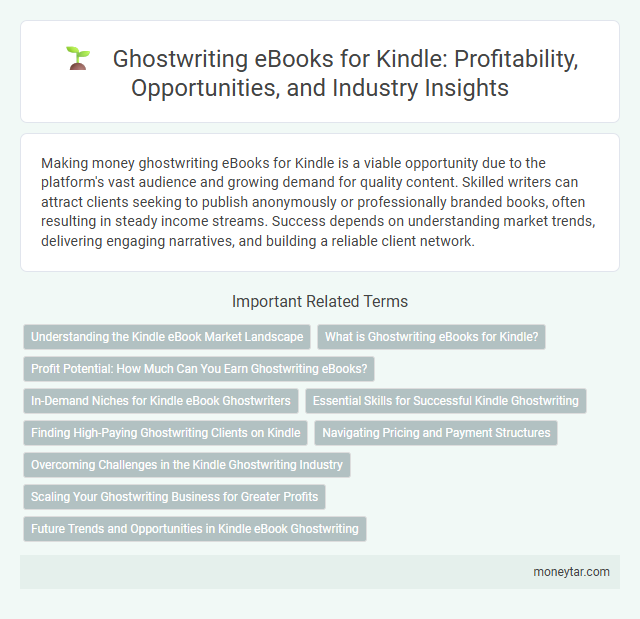 Ghostwriting eBooks for Kindle: Profitability, Opportunities, and Industry Insights

Making money ghostwriting eBooks for Kindle is a viable opportunity due to the platform's vast audience and growing demand for quality content. Skilled writers can attract clients seeking to publish anonymously or professionally branded books, often resulting in steady income streams. Success depends on understanding market trends, delivering engaging narratives, and building a reliable client network.

Important Related Terms

Understanding the Kindle eBook Market Landscape

What is Ghostwriting eBooks for Kindle?

Profit Potential: How Much Can You Earn Ghostwriting eBooks?

In-Demand Niches for Kindle eBook Ghostwriters

Essential Skills for Successful Kindle Ghostwriting

Finding High-Paying Ghostwriting Clients on Kindle

Navigating Pricing and Payment Structures

Overcoming Challenges in the Kindle Ghostwriting Industry

Scaling Your Ghostwriting Business for Greater Profits

Future Trends and Opportunities in Kindle eBook Ghostwriting

moneytar.com