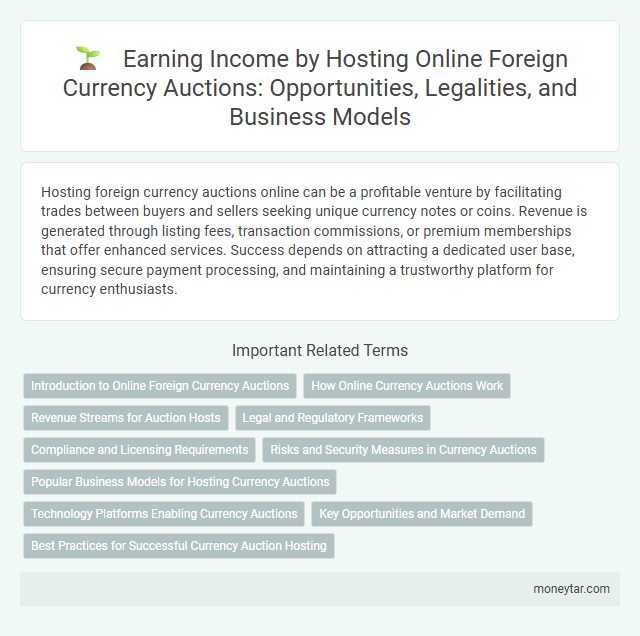 Earning Income by Hosting Online Foreign Currency Auctions: Opportunities, Legalities, and Business Models

Hosting foreign currency auctions online can be a profitable venture by facilitating trades between buyers and sellers seeking unique currency notes or coins. Revenue is generated through listing fees, transaction commissions, or premium memberships that offer enhanced services. Success depends on attracting a dedicated user base, ensuring secure payment processing, and maintaining a trustworthy platform for currency enthusiasts.

Important Related Terms

Introduction to Online Foreign Currency Auctions

How Online Currency Auctions Work

Revenue Streams for Auction Hosts

Legal and Regulatory Frameworks

Compliance and Licensing Requirements

Risks and Security Measures in Currency Auctions

Popular Business Models for Hosting Currency Auctions

Technology Platforms Enabling Currency Auctions

Key Opportunities and Market Demand

Best Practices for Successful Currency Auction Hosting

moneytar.com