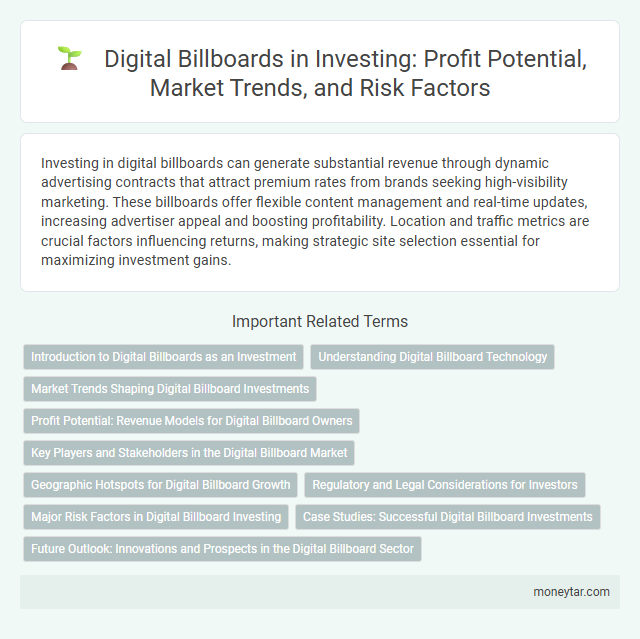 Digital Billboards in Investing: Profit Potential, Market Trends, and Risk Factors

Investing in digital billboards can generate substantial revenue through dynamic advertising contracts that attract premium rates from brands seeking high-visibility marketing. These billboards offer flexible content management and real-time updates, increasing advertiser appeal and boosting profitability. Location and traffic metrics are crucial factors influencing returns, making strategic site selection essential for maximizing investment gains.

Important Related Terms

Introduction to Digital Billboards as an Investment

Understanding Digital Billboard Technology

Market Trends Shaping Digital Billboard Investments

Profit Potential: Revenue Models for Digital Billboard Owners

Key Players and Stakeholders in the Digital Billboard Market

Geographic Hotspots for Digital Billboard Growth

Regulatory and Legal Considerations for Investors

Major Risk Factors in Digital Billboard Investing

Case Studies: Successful Digital Billboard Investments

Future Outlook: Innovations and Prospects in the Digital Billboard Sector

moneytar.com